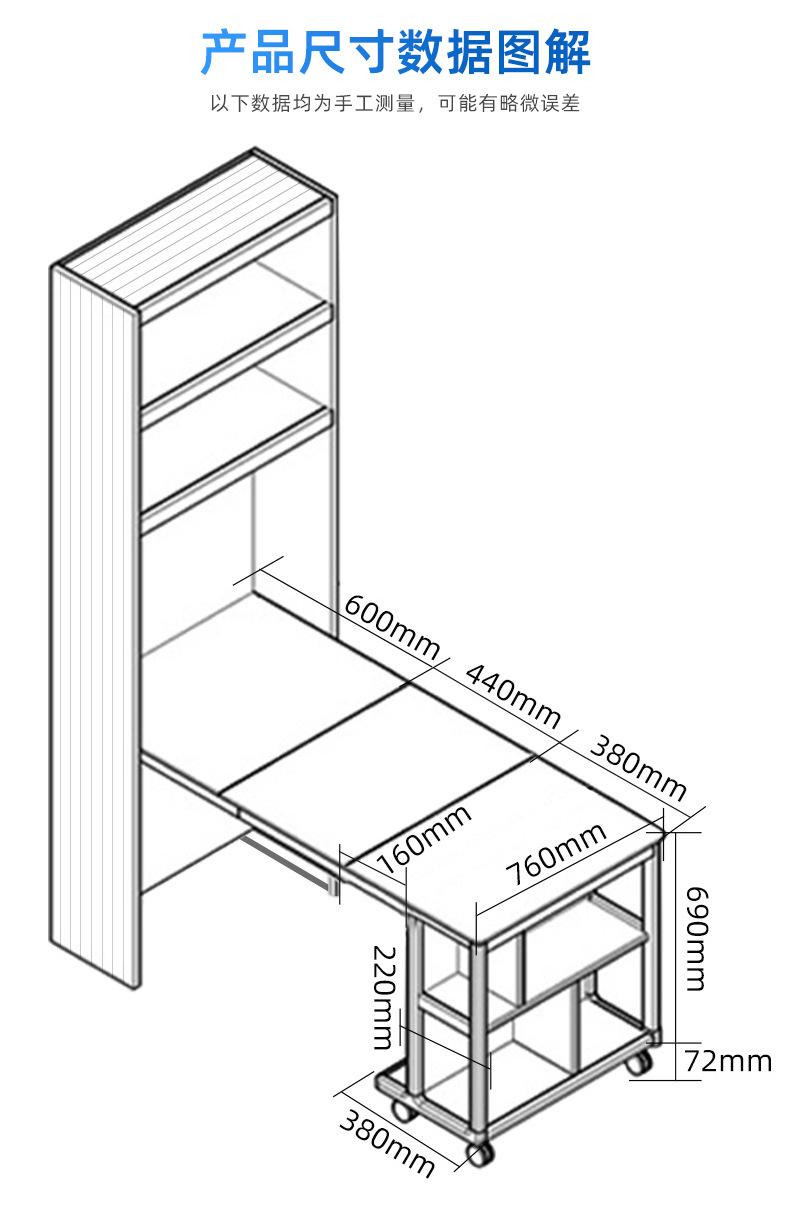 产品尺寸数据图解

以下数据均为手工测量，可能有略微误差

600mm
440mm
380mm
160mm
760mm
690mm
220mm
72mm
380mm