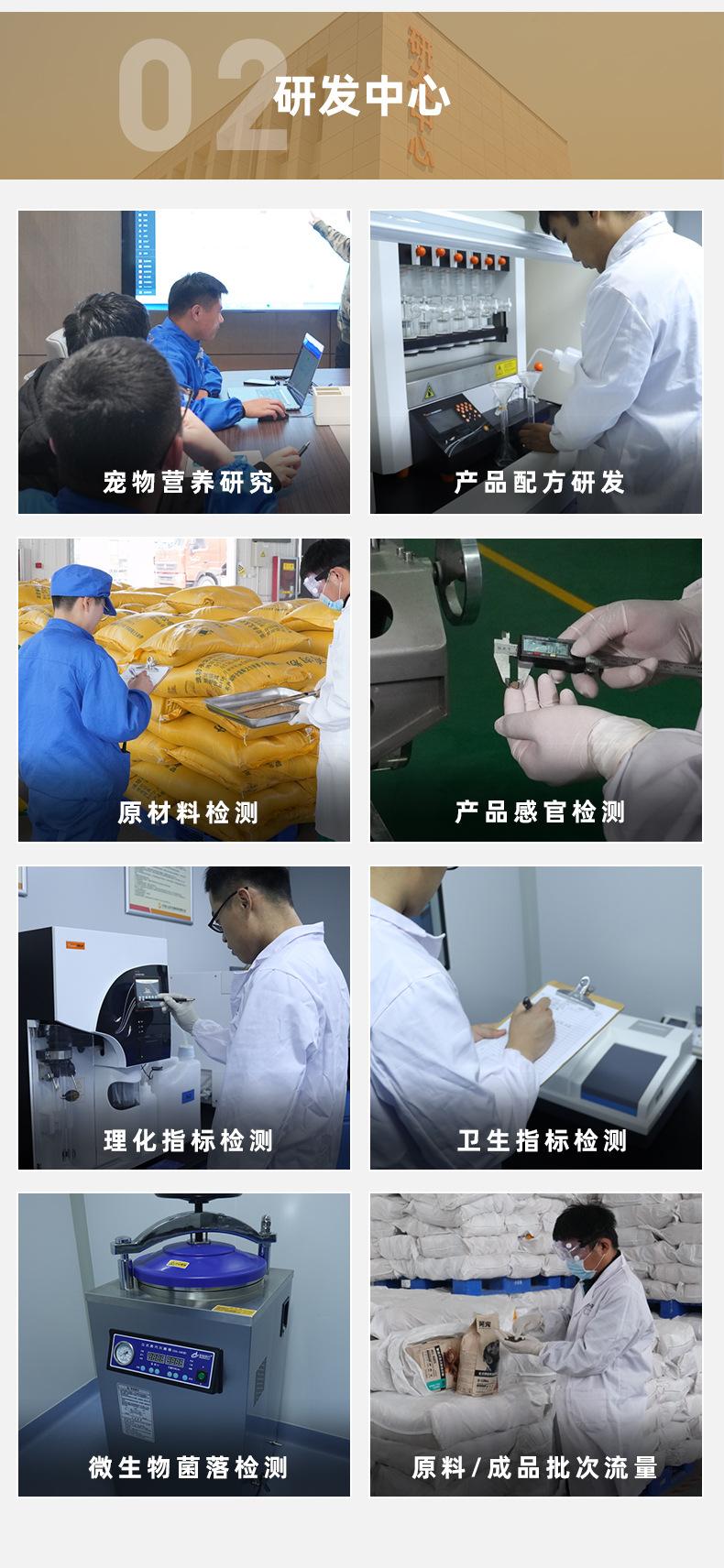 02 研发中心

研发中心

宠物营养研究

产品配方研发

原材料检测

产品感官检测

理化指标检测

卫生指标检测

微生物菌落检测

原料/成品批次流量