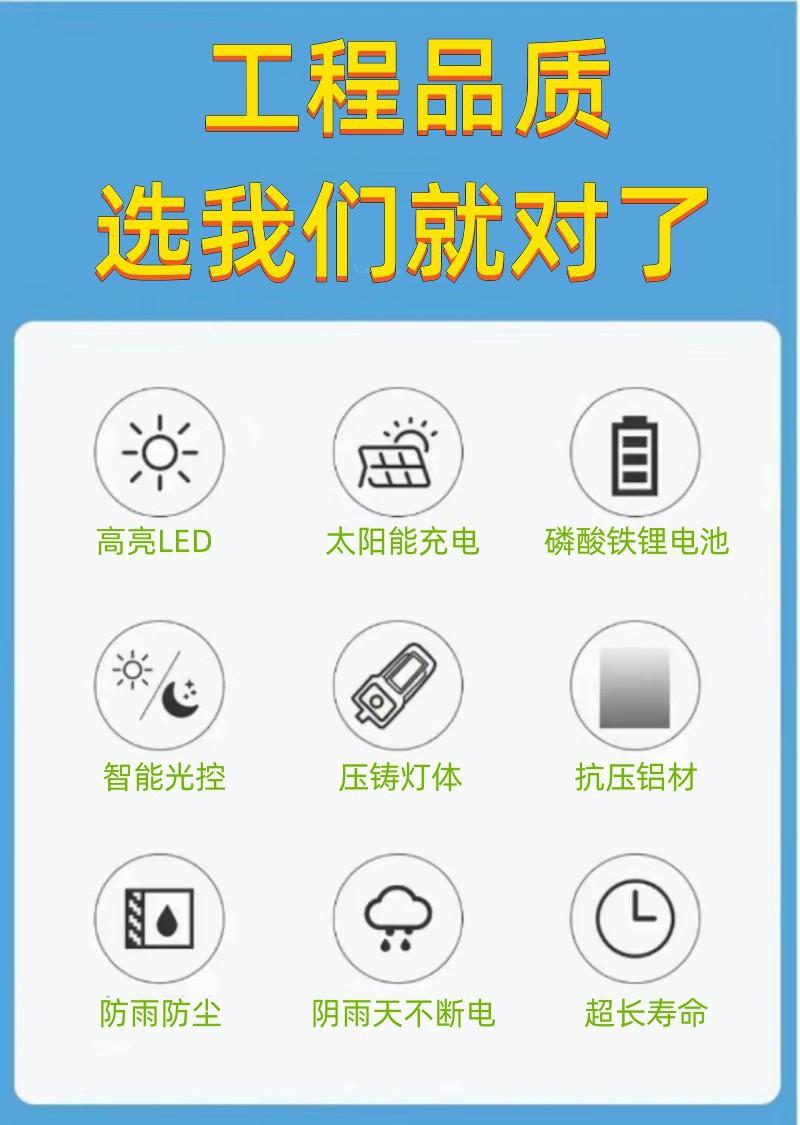 工程品质
选我们就对了

高亮LED

太阳能充电

磷酸铁锂电池

智能光控

压铸灯体

抗压铝材

防雨防尘

阴雨天不断电

超长寿命