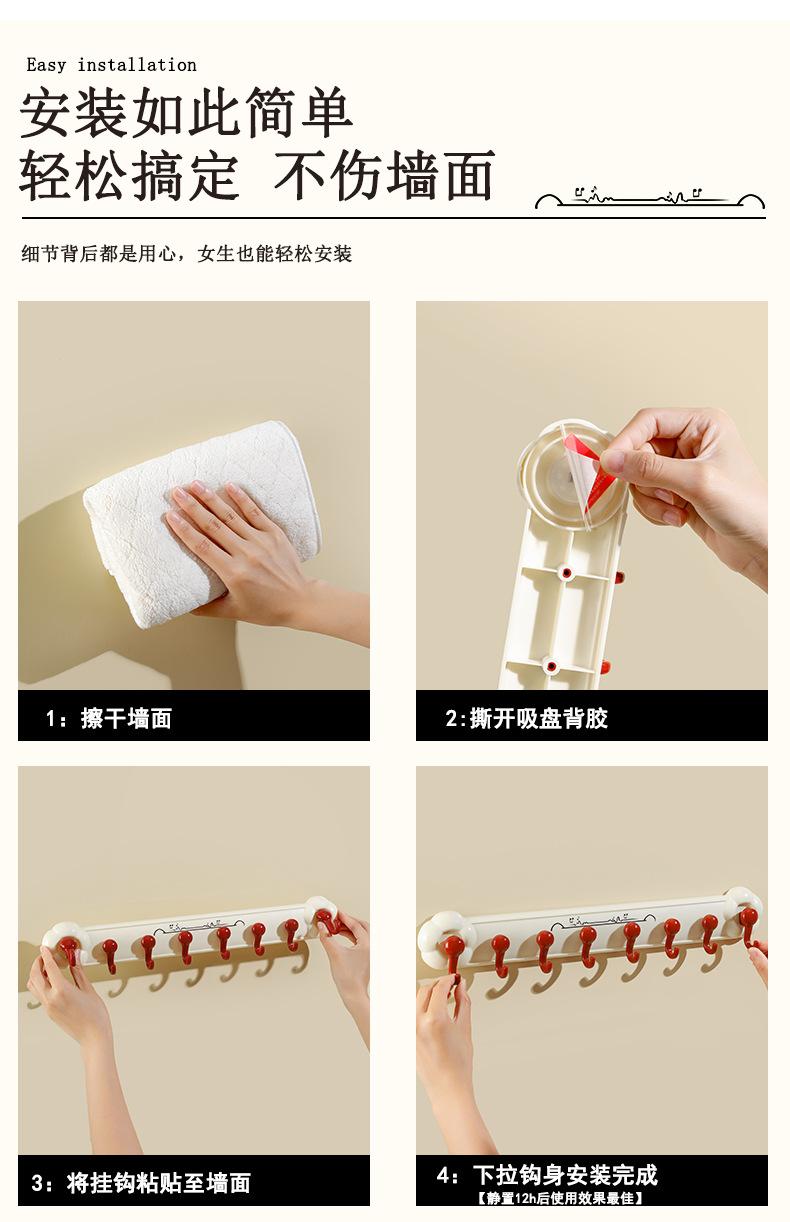 Easy installation

安装如此简单
轻松搞定 不伤墙面

细节背后都是用心，女生也能轻松安装

1：擦干墙面

2:撕开吸盘背胶

3：将挂钩粘贴至墙面

4：下拉钩身安装完成
【静置12h后使用效果最佳】