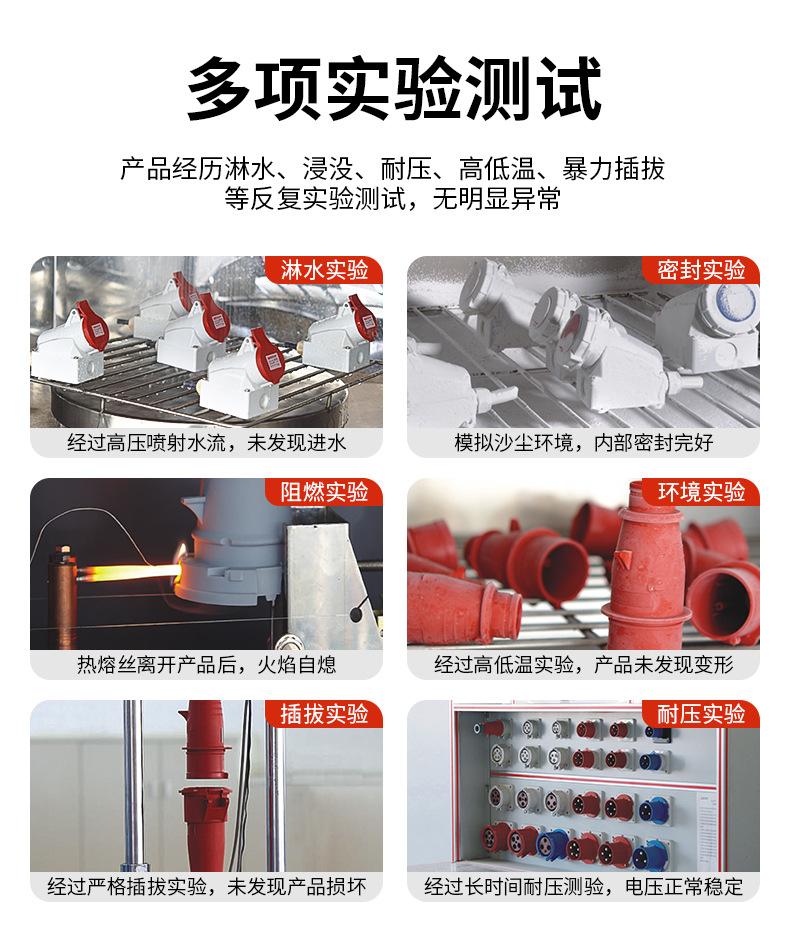 多项实验测试

产品经历淋水、浸没、耐压、高低温、暴力插拔等反复实验测试，无明显异常

淋水实验
经过高压喷射水流，未发现进水

密封实验
模拟沙尘环境，内部密封完好

阻燃实验
热熔丝离开产品后，火焰自熄

环境实验
经过高低温实验，产品未发现变形

插拔实验
经过严格插拔实验，未发现产品损坏

耐压实验
经过长时间耐压测验，电压正常稳定