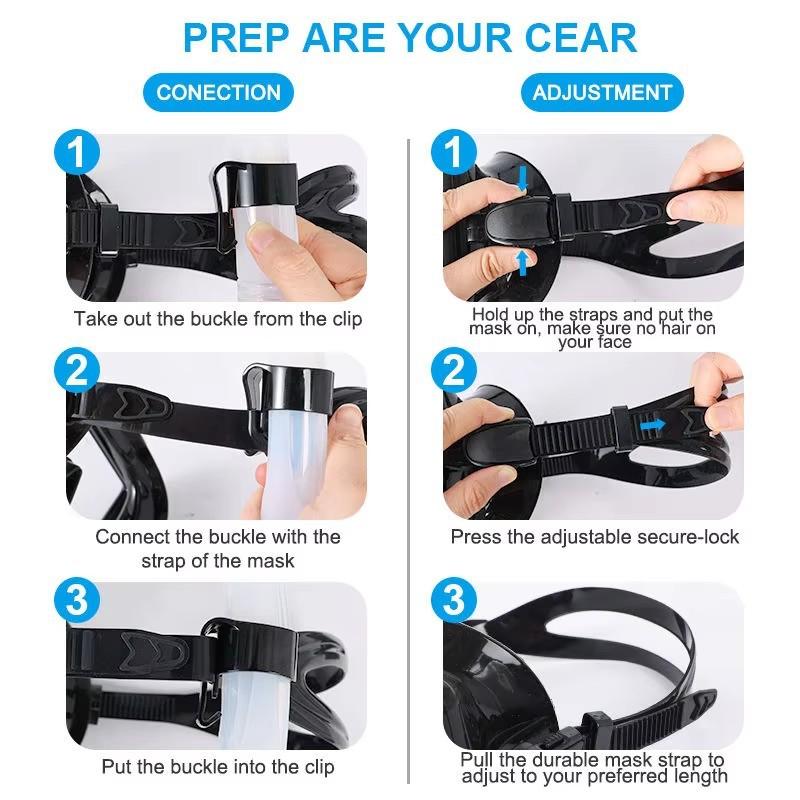 PREP ARE YOUR CEAR

CONECTION

1
Take out the buckle from the clip

2
Connect the buckle with the strap of the mask

3
Put the buckle into the clip

ADJUSTMENT

1
Hold up the straps and put the mask on, make sure no hair on your face

2
Press the adjustable secure-lock

3
Pull the durable mask strap to adjust to your preferred length