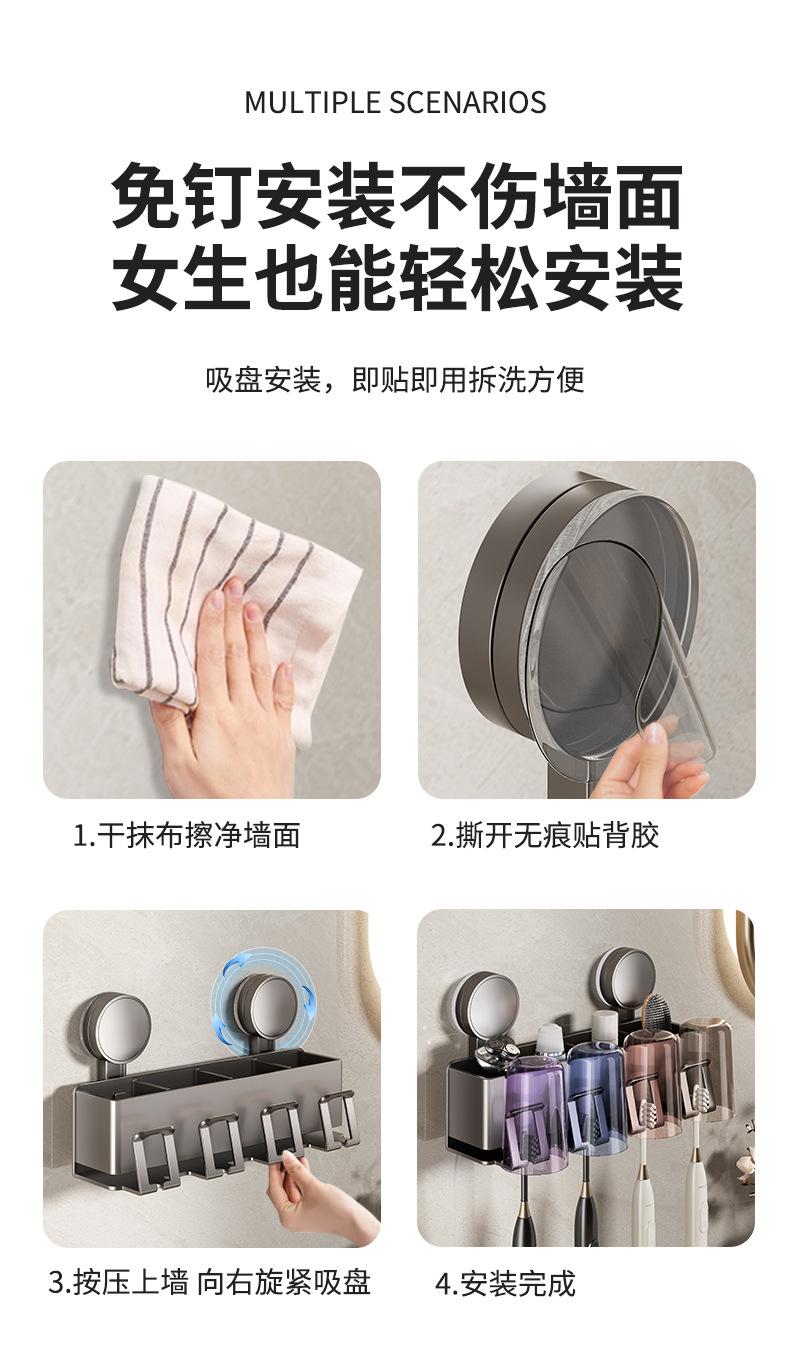 MULTIPLE SCENARIOS

免钉安装不伤墙面
女生也能轻松安装

吸盘安装，即贴即用拆洗方便

1.干抹布擦净墙面

2.撕开无痕贴背胶

3.按压上墙 向右旋紧吸盘

4.安装完成