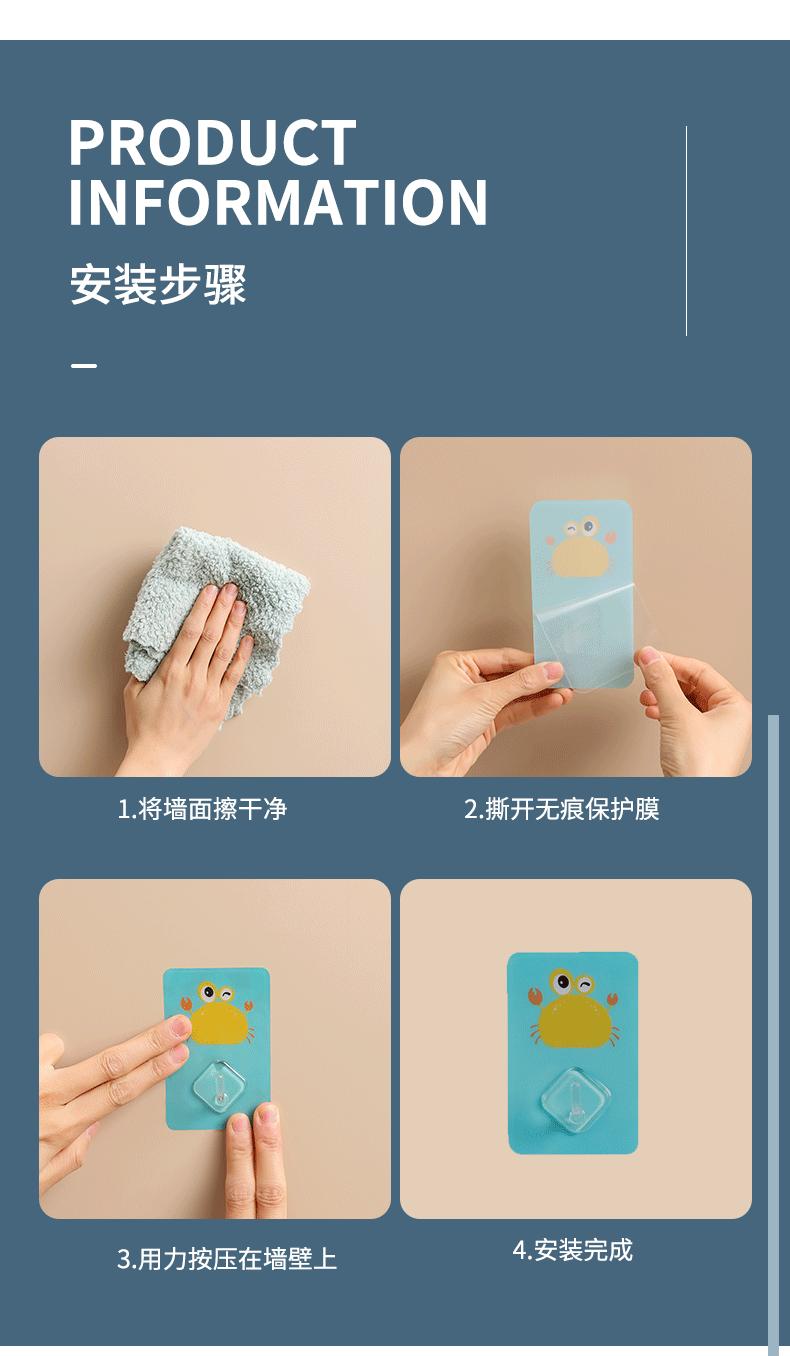 PRODUCT INFORMATION

安装步骤

1.将墙面擦干净

2.撕开无痕保护膜

3.用力按压在墙壁上

4.安装完成