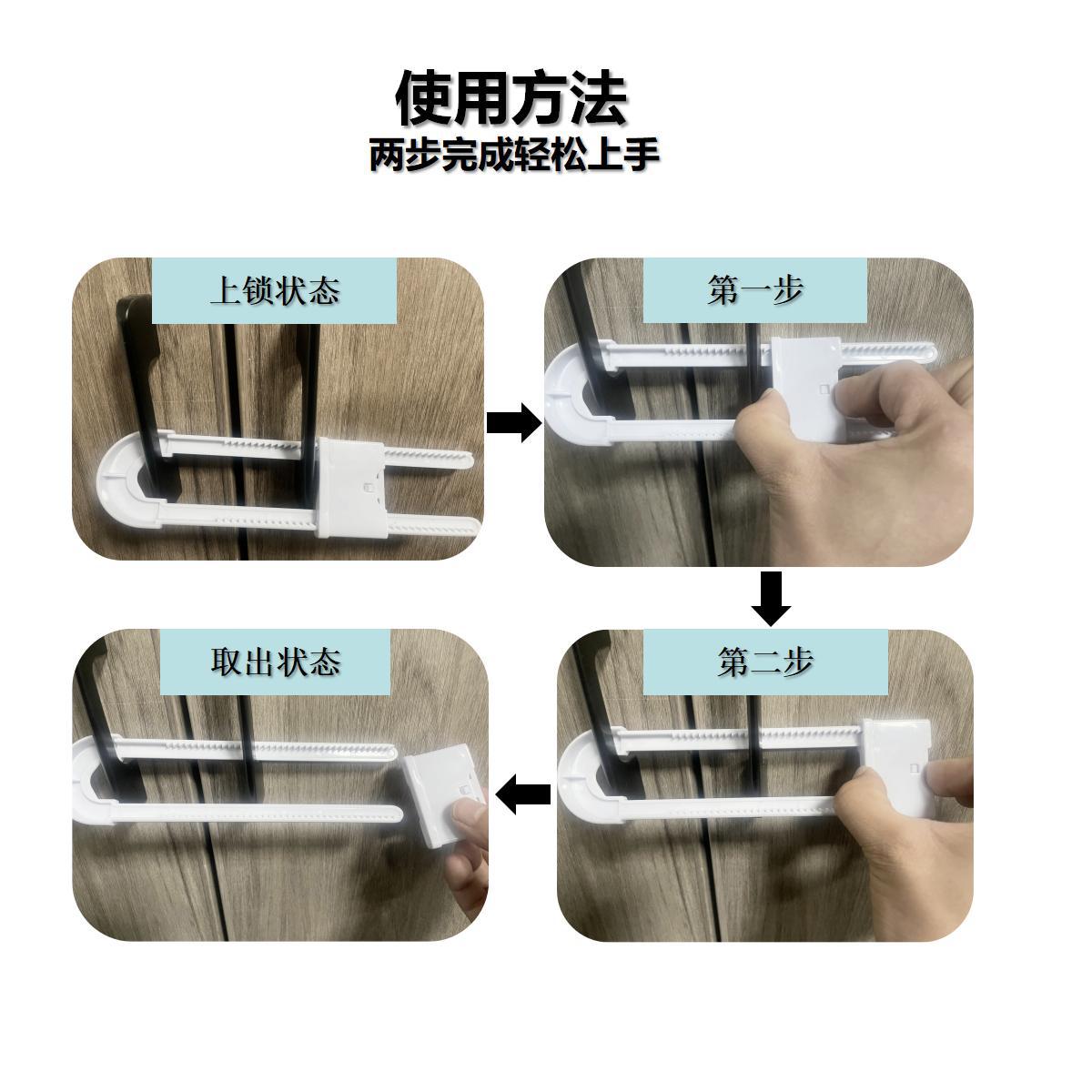 使用方法
两步完成轻松上手

上锁状态

第一步

第二步

取出状态