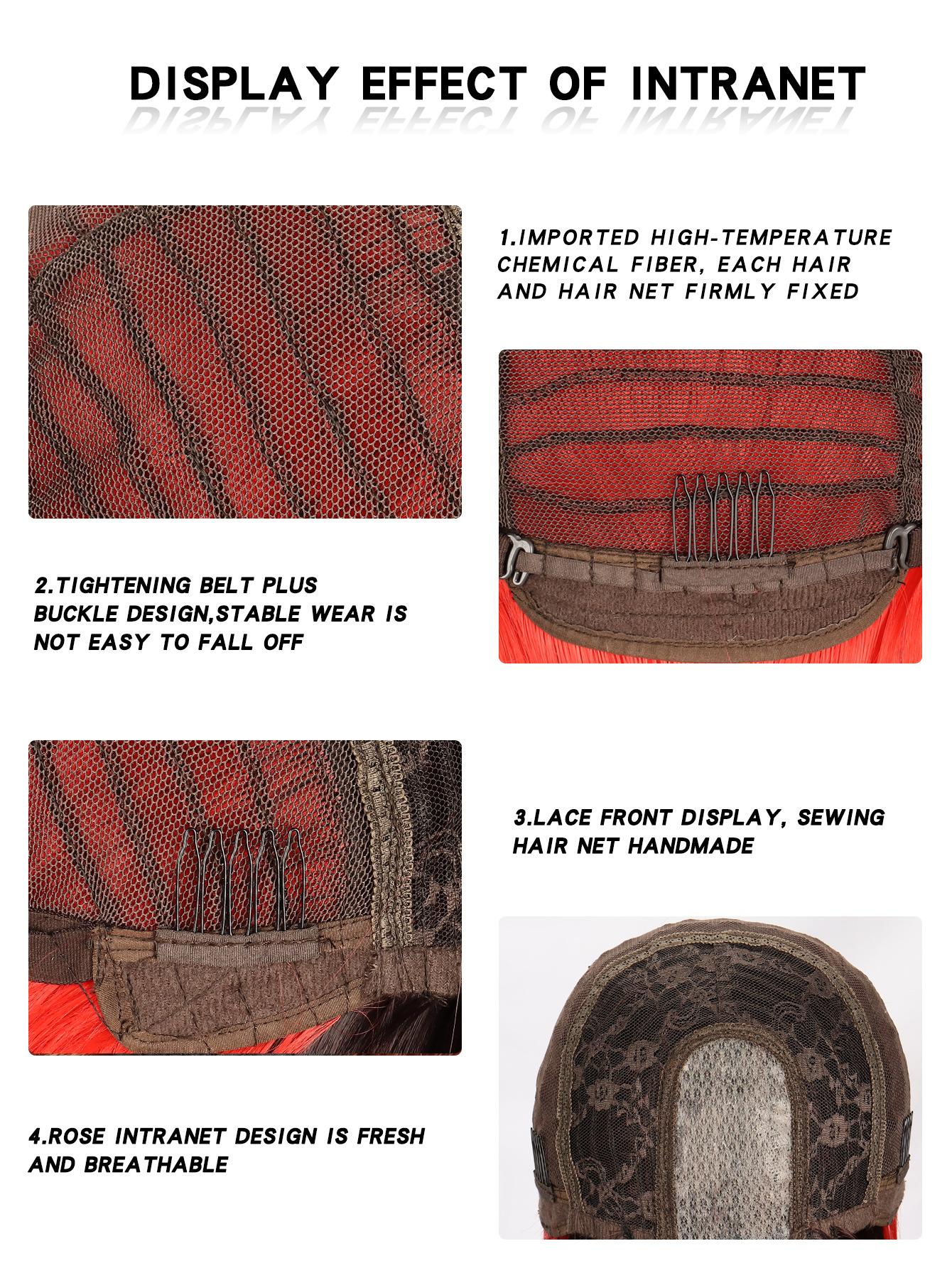 DISPLAY EFFECT OF INTRANET

1.IMPORTED HIGH-TEMPERATURE CHEMICAL FIBER, EACH HAIR AND HAIR NET FIRMLY FIXED

2.TIGHTENING BELT PLUS BUCKLE DESIGN,STABLE WEAR IS NOT EASY TO FALL OFF

3.LACE FRONT DISPLAY, SEWING HAIR NET HANDMADE

4.ROSE INTRANET DESIGN IS FRESH AND BREATHABLE