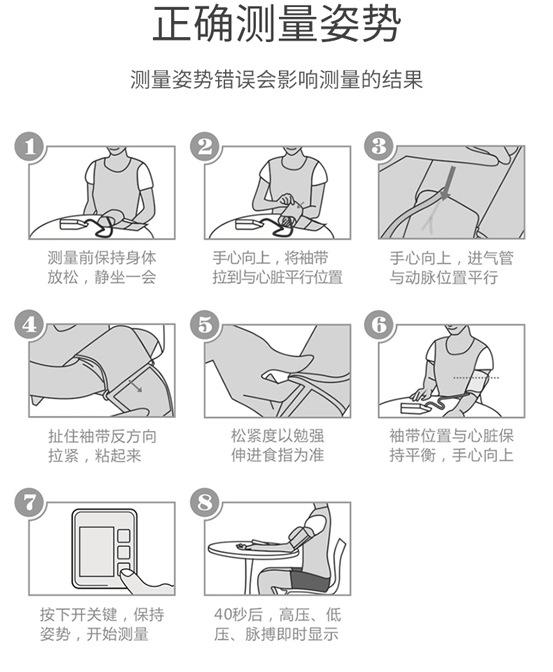 正确测量姿势

测量姿势错误会影响测量的结果

1
测量前保持身体放松，静坐一会

2
手心向上，将袖带拉到与心脏平行位置

3
手心向上，进气管与动脉位置平行

4
扯住袖带反方向拉紧，粘起来

5
松紧度以勉强伸进食指为准

6
袖带位置与心脏保持平衡，手心向上

7
按下开关键，保持姿势，开始测量

8
40秒后，高压、低压、脉搏即时显示