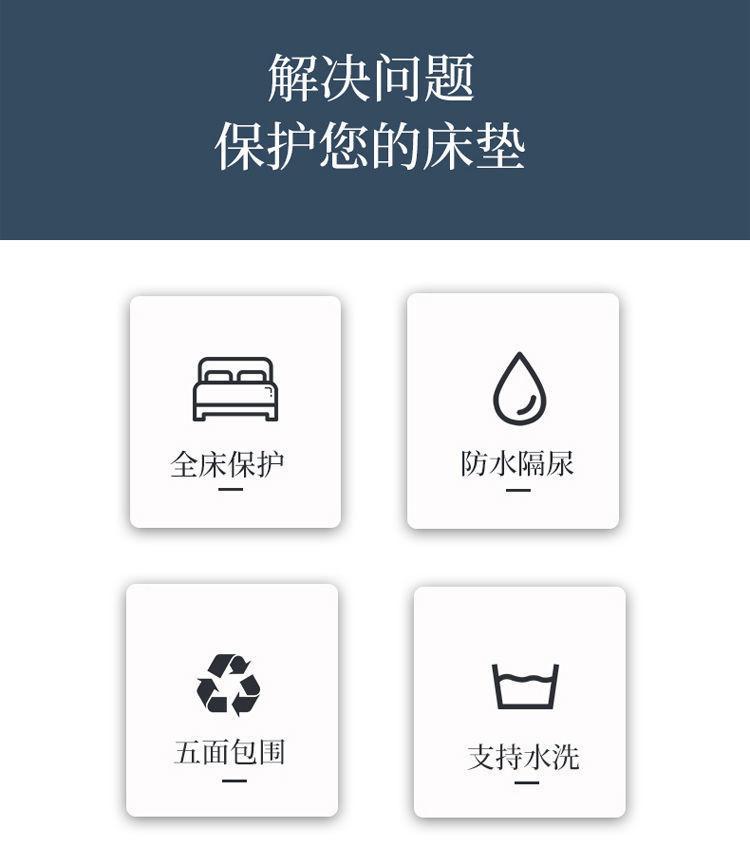 解决问题
保护您的床垫

全床保护

防水隔尿

五面包围

支持水洗