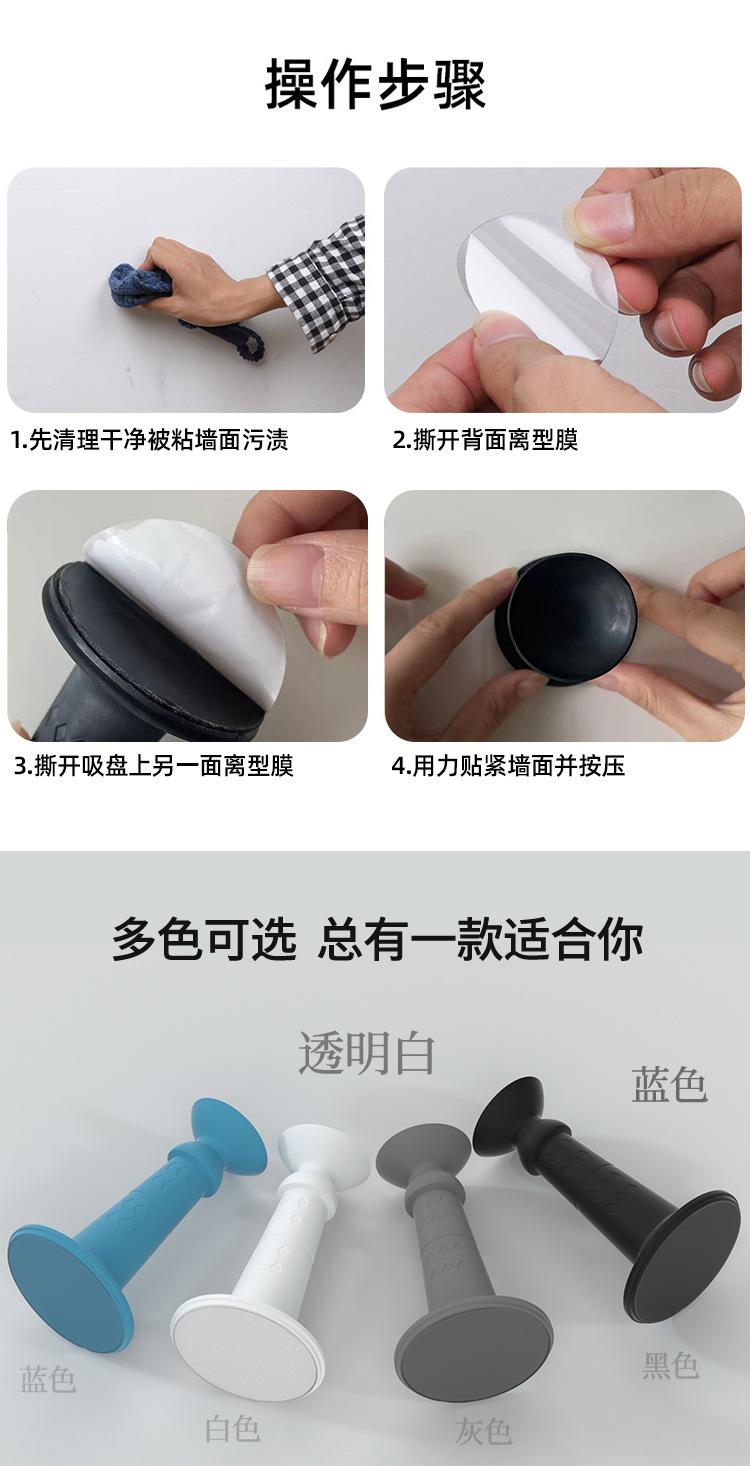 操作步骤

1.先清理干净被粘墙面污渍

2.撕开背面离型膜

3.撕开吸盘上另一面离型膜

4.用力贴紧墙面并按压

多色可选 总有一款适合你

透明白

蓝色

蓝色

白色

灰色

黑色