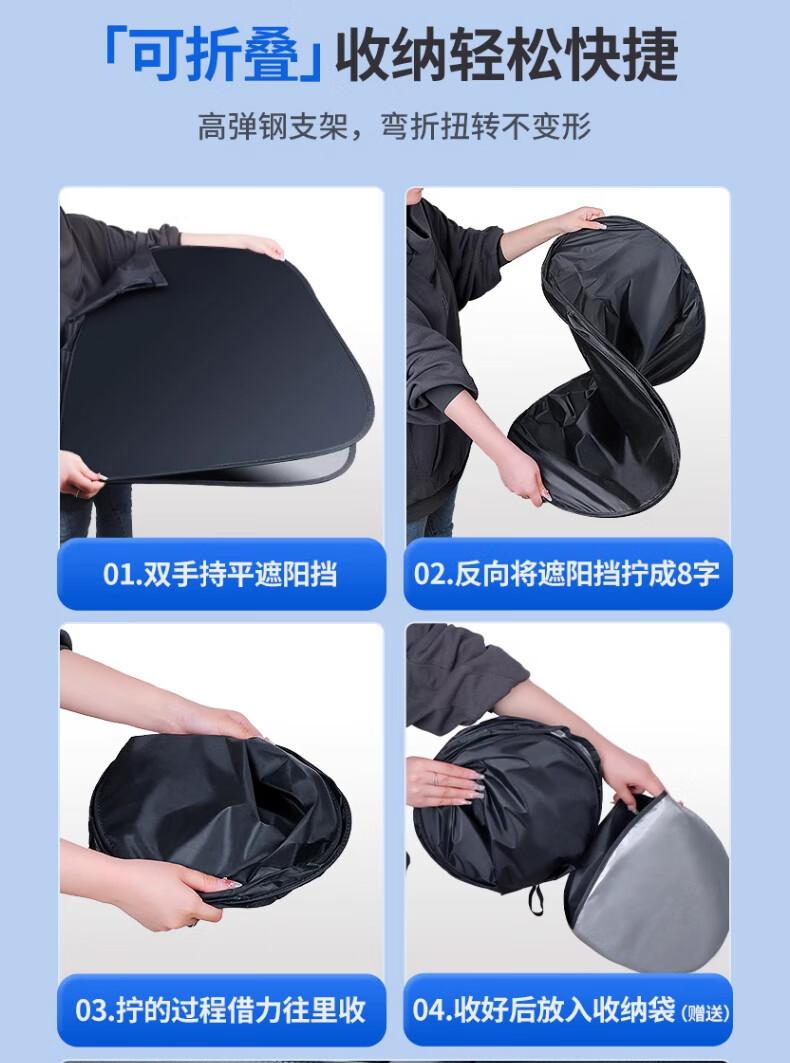 「可折叠」收纳轻松快捷

高弹钢支架，弯折扭转不变形

01.双手持平遮阳挡

02.反向将遮阳挡拧成8字

03.拧的过程借力往里收

04.收好后放入收纳袋（赠送）