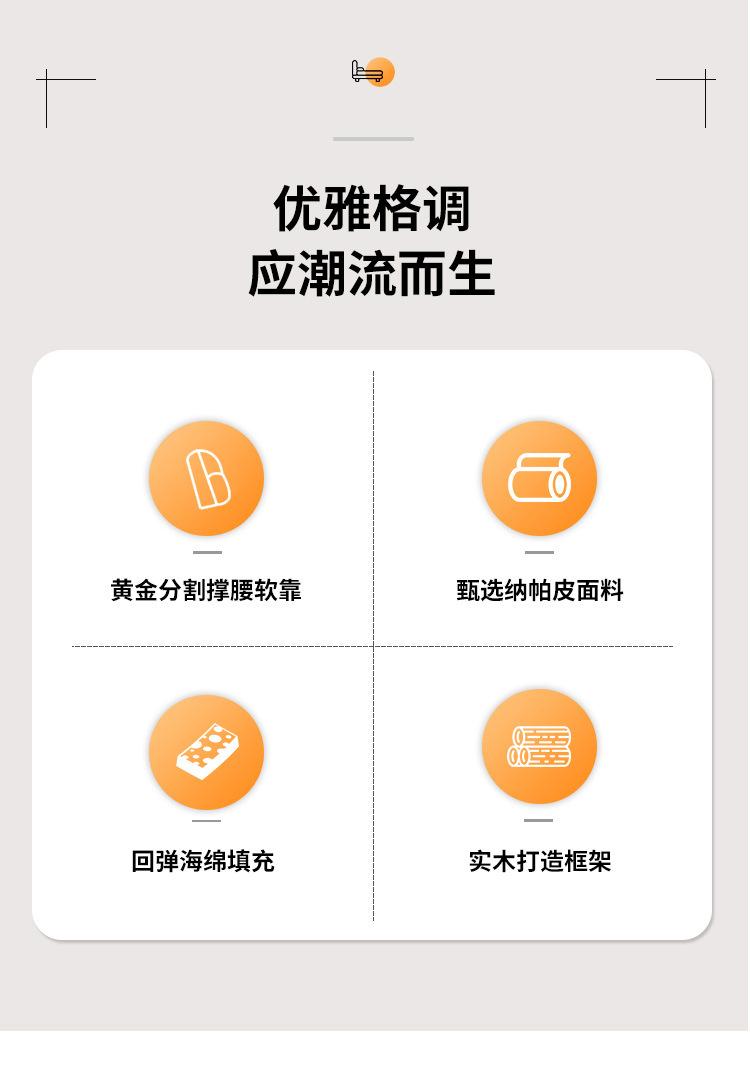 优雅格调
应潮流而生

黄金分割撑腰软靠

甄选纳帕皮面料

回弹海绵填充

实木打造框架