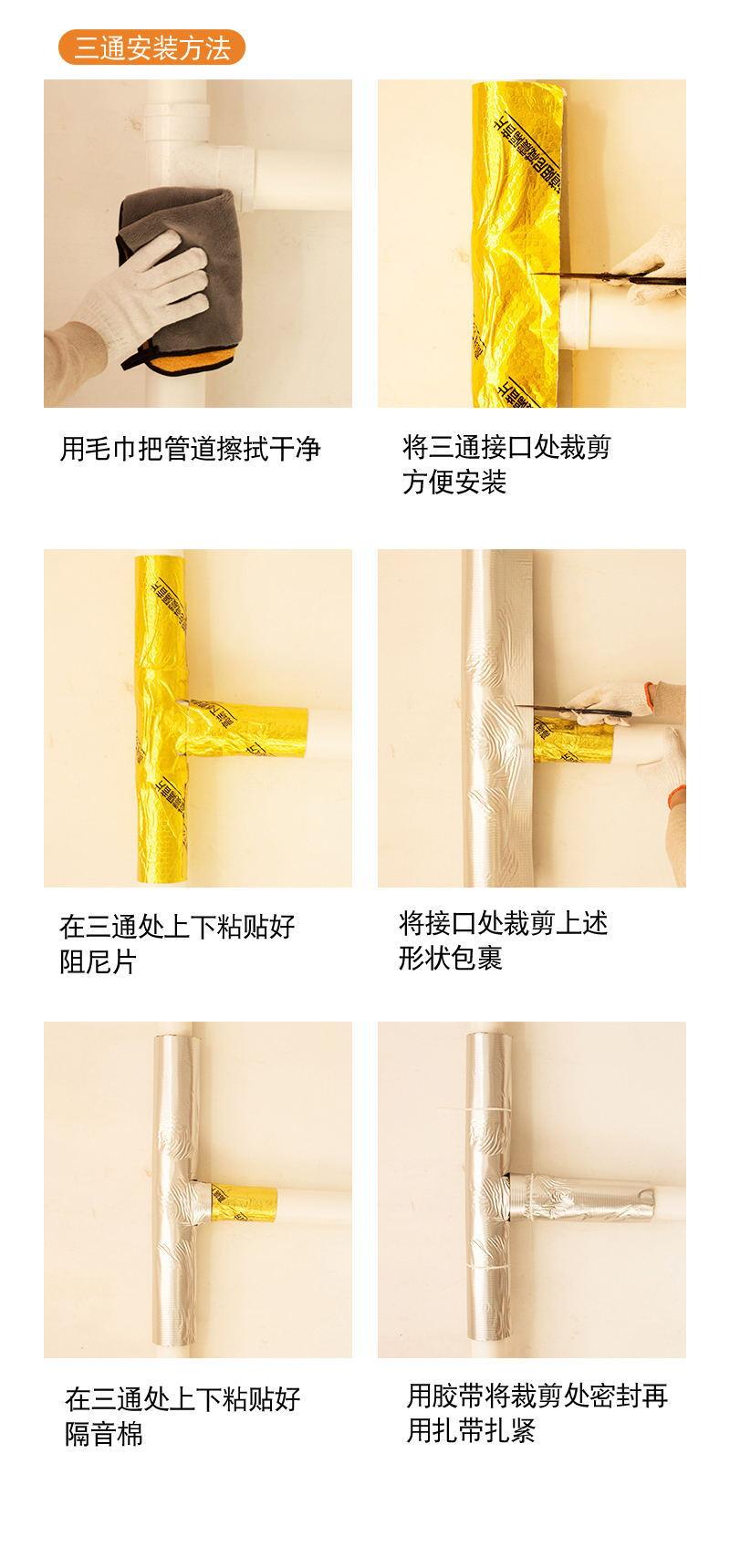 三通安装方法

用毛巾把管道擦拭干净

将三通接口处裁剪方便安装

在三通处上下粘贴好阻尼片

将接口处裁剪上述形状包裹

在三通处上下粘贴好隔音棉

用胶带将裁剪处密封再用扎带扎紧