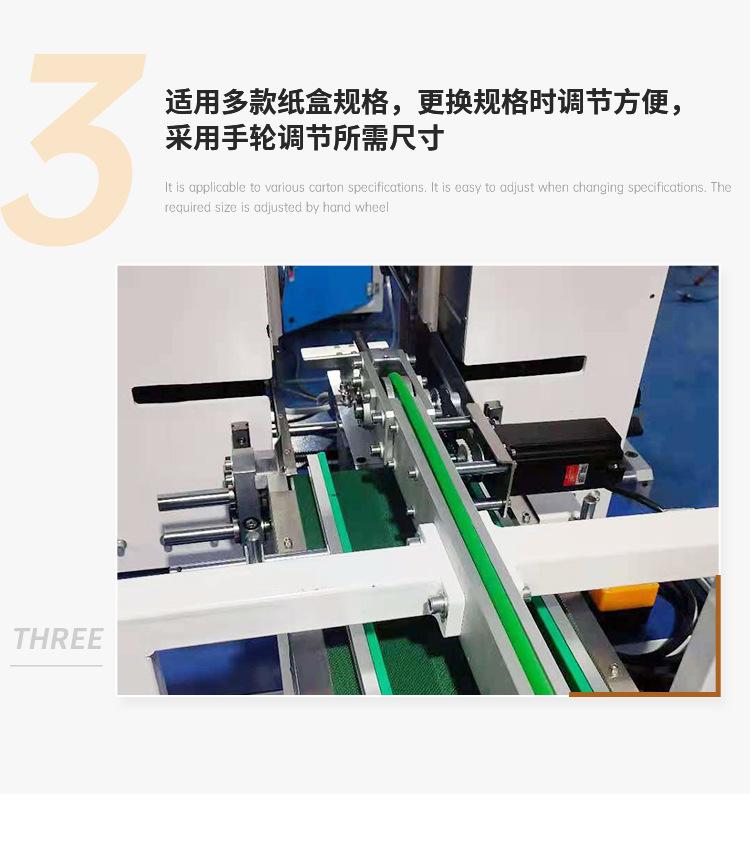 3

适用多款纸盒规格，更换规格时调节方便，采用手轮调节所需尺寸

It is applicable to various carton specifications. It is easy to adjust when changing specifications. The required size is adjusted by hand wheel

THREE