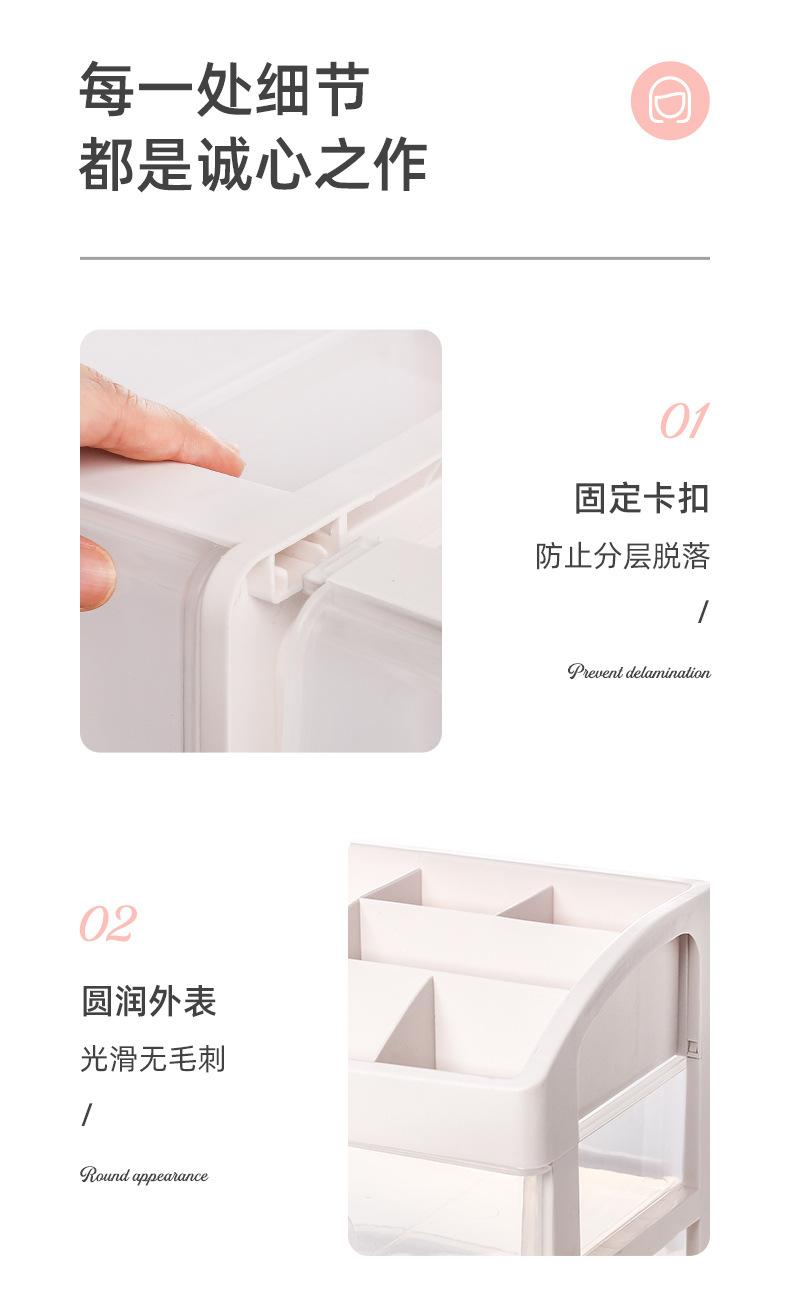 每一处细节
都是诚心之作

01
固定卡扣
防止分层脱落
/
Prevent delamination

02
圆润外表
光滑无毛刺
/
Round appearance