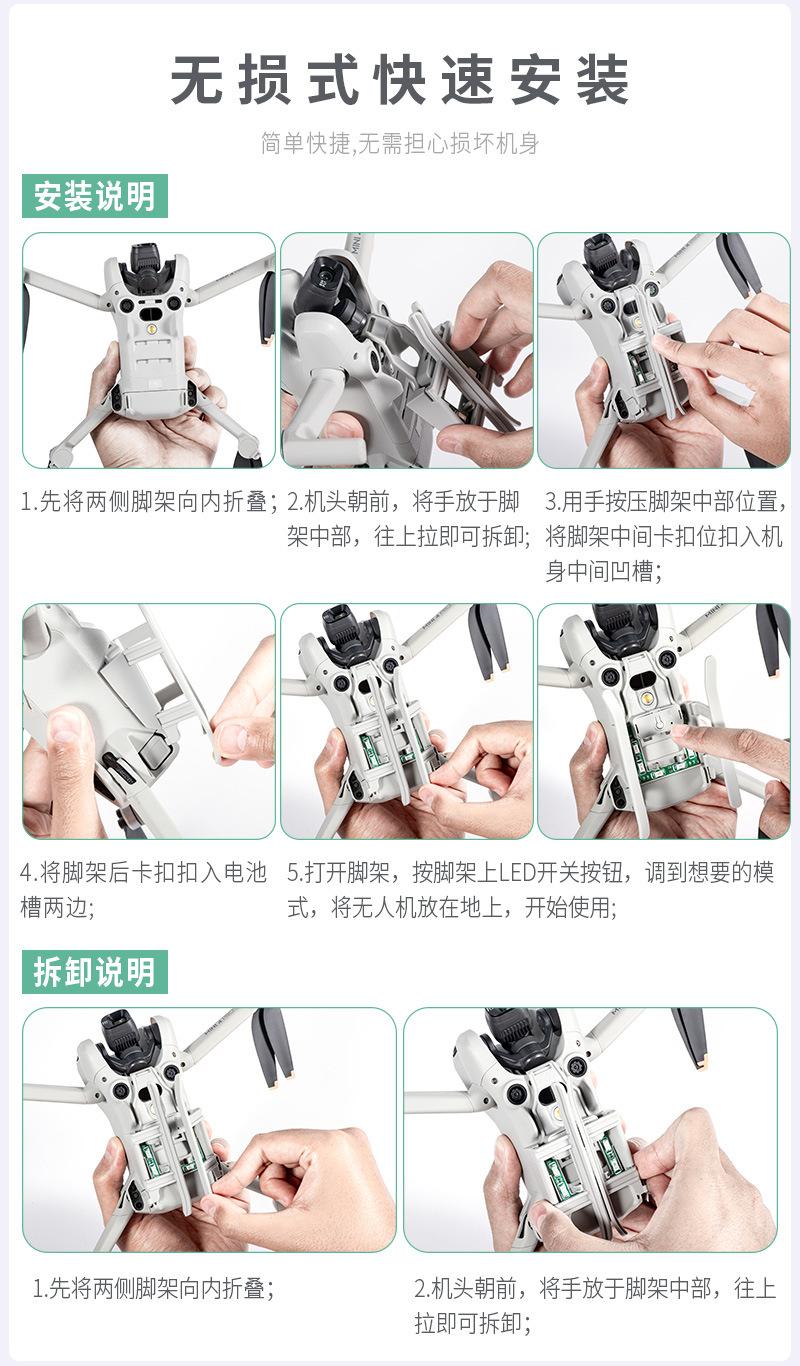 无损式快速安装

简单快捷,无需担心损坏机身

安装说明

1.先将两侧脚架向内折叠；

2.机头朝前，将手放于脚架中部，往上拉即可拆卸;

3.用手按压脚架中部位置，将脚架中间卡扣位扣入机身中间凹槽；

4.将脚架后卡扣扣入电池槽两边;

5.打开脚架，按脚架上LED开关按钮，调到想要的模式，将无人机放在地上，开始使用;

拆卸说明

1.先将两侧脚架向内折叠；

2.机头朝前，将手放于脚架中部，往上拉即可拆卸；