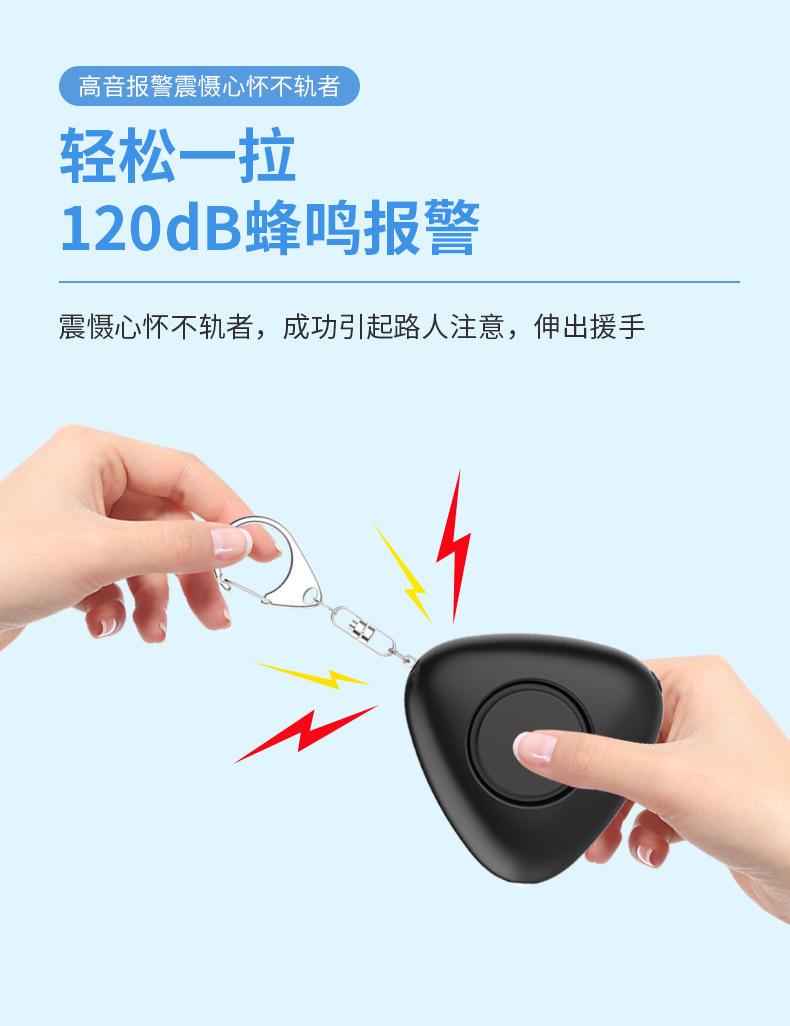 高音报警震慑心怀不轨者

轻松一拉
120dB蜂鸣报警

震慑心怀不轨者，成功引起路人注意，伸出援手