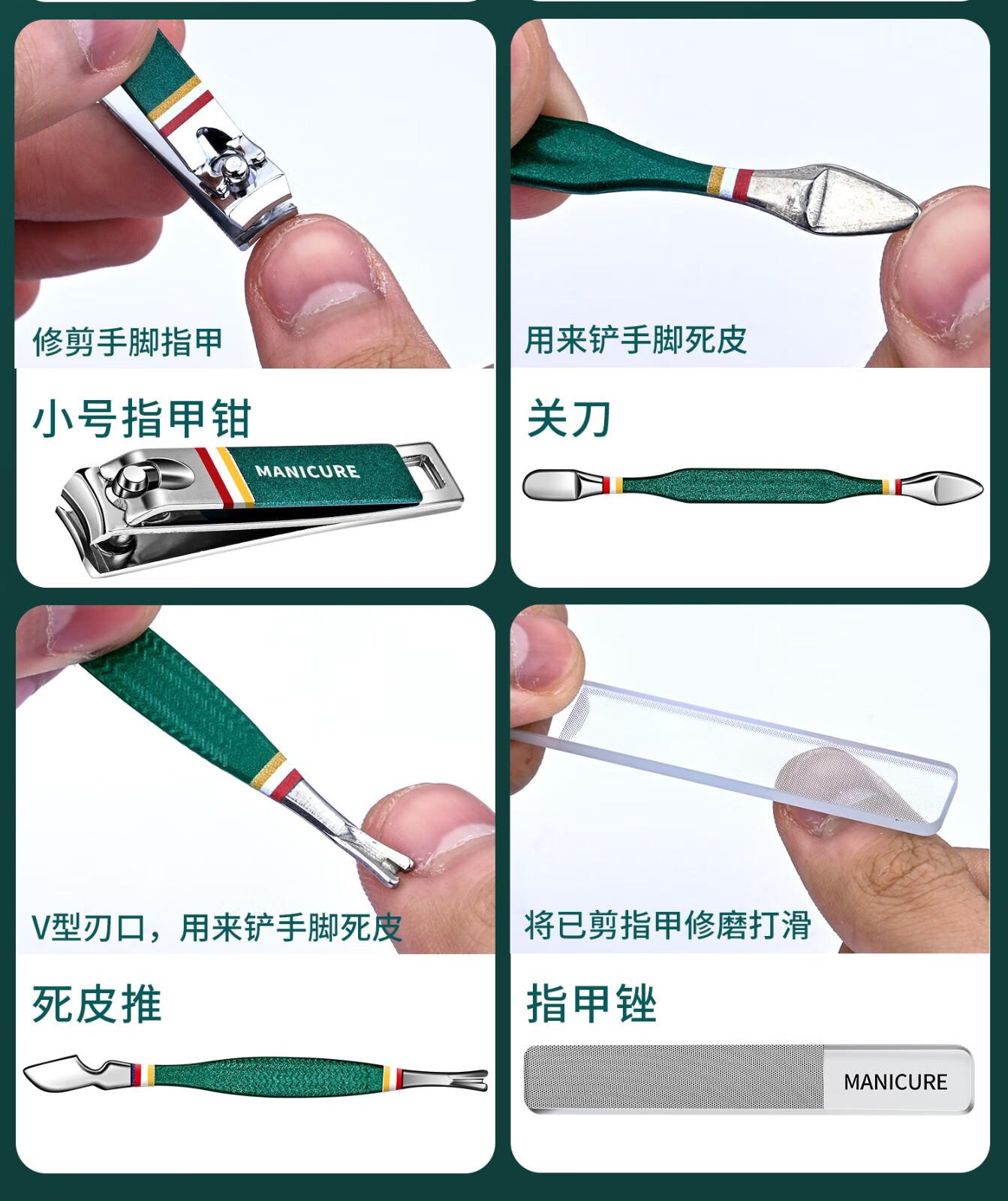 修剪手脚指甲

小号指甲钳

MANICURE

用来铲手脚死皮

关刀

V型刃口，用来铲手脚死皮

死皮推

将已剪指甲修磨打滑

指甲锉

MANICURE