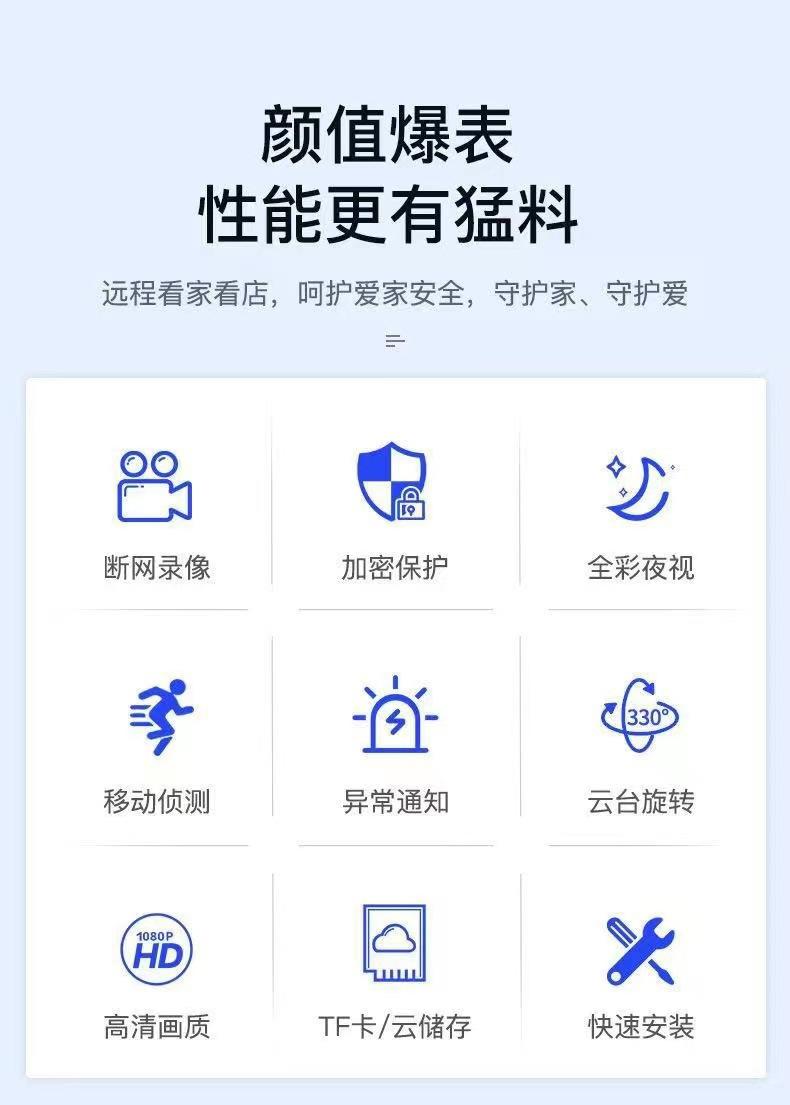 颜值爆表
性能更有猛料

远程看家看店，呵护爱家安全，守护家、守护爱

断网录像

加密保护

全彩夜视

移动侦测

异常通知

330°
云台旋转

1080P
HD
高清画质

TF卡/云储存

快速安装