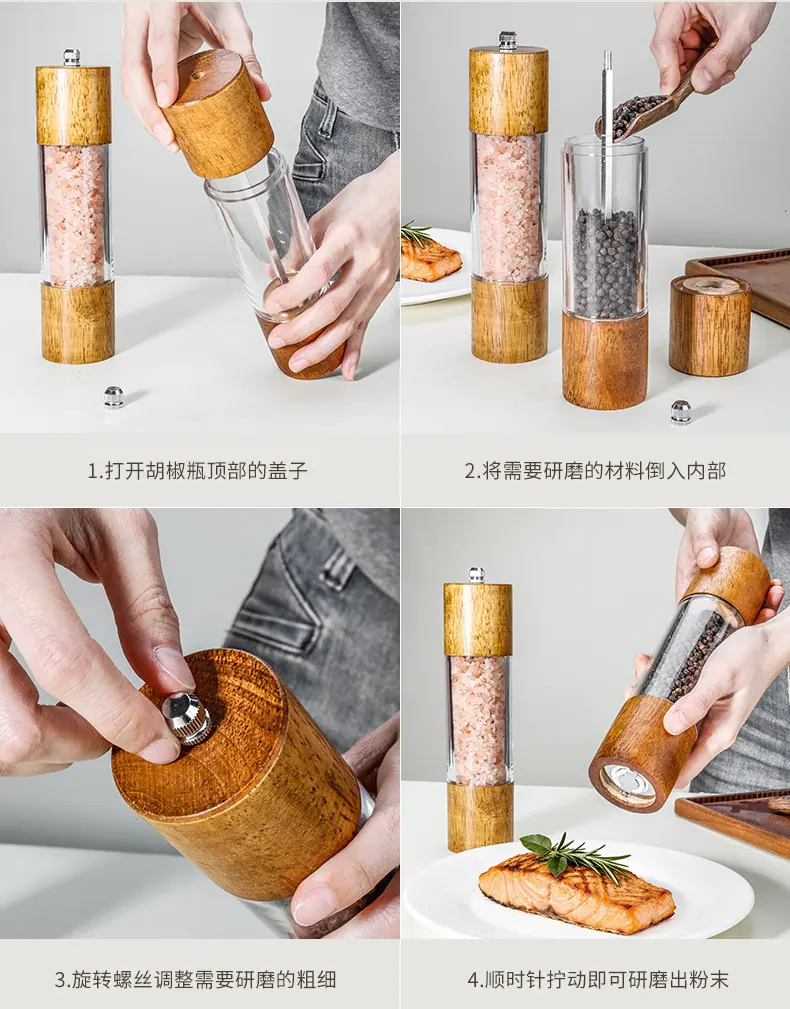 1.打开胡椒瓶顶部的盖子

2.将需要研磨的材料倒入内部

3.旋转螺丝调整需要研磨的粗细

4.顺时针拧动即可研磨出粉末