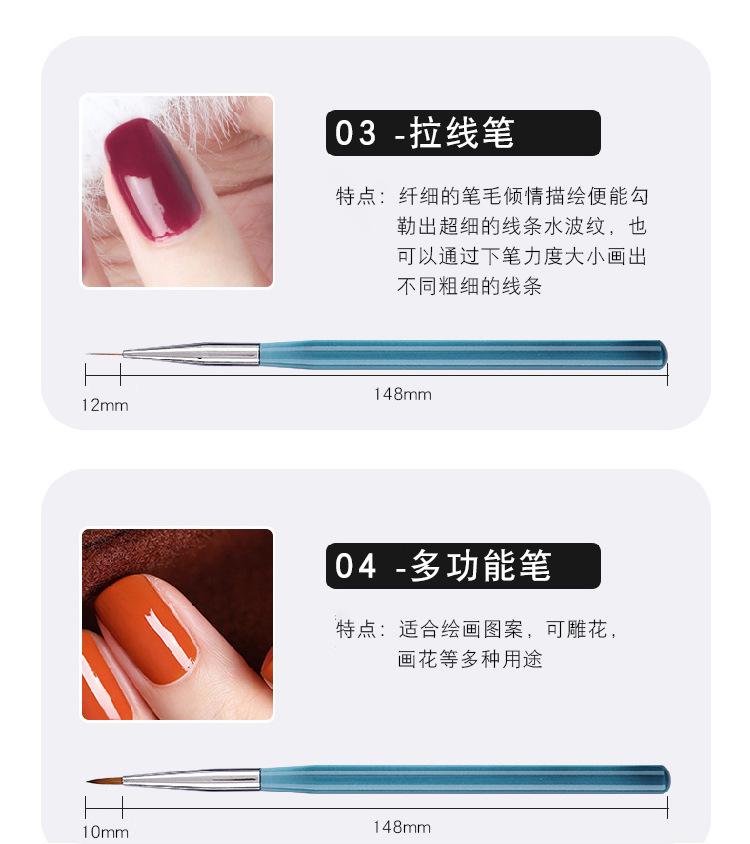 03 -拉线笔

特点：纤细的笔毛倾情描绘便能勾勒出超细的线条水波纹，也可以通过下笔力度大小画出不同粗细的线条

12mm

148mm

04 -多功能笔

特点：适合绘画图案，可雕花，画花等多种用途

10mm

148mm