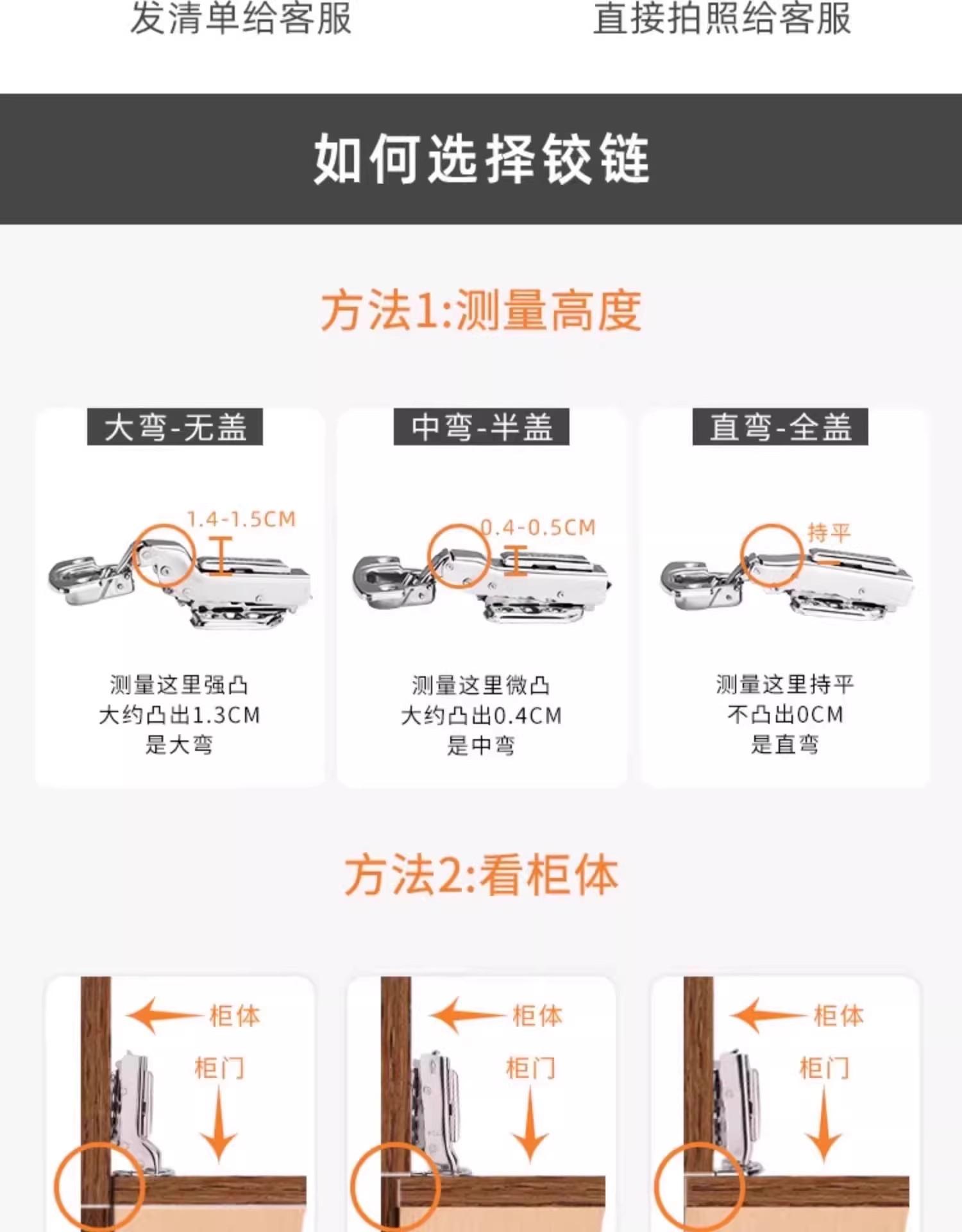 发清单给客服 直接拍照给客服

如何选择铰链

方法1:测量高度

大弯-无盖

1.4-1.5CM

测量这里强凸
大约凸出1.3CM
是大弯

中弯-半盖

0.4-0.5CM

测量这里微凸
大约凸出0.4CM
是中弯

直弯-全盖

持平

测量这里持平
不凸出0CM
是直弯

方法2:看柜体

柜体
柜门

柜体
柜门

柜体
柜门