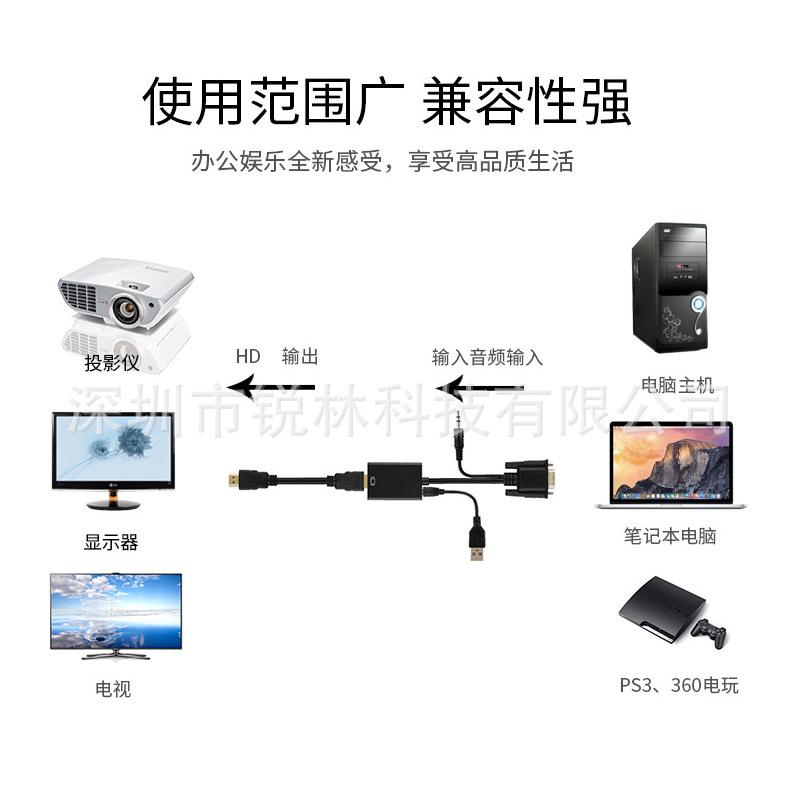 使用范围广 兼容性强

办公娱乐全新感受，享受高品质生活

投影仪

HD 输出

输入音频输入

电脑主机

深圳市锐林科技有限公司

显示器

笔记本电脑

电视

PS3、360电玩