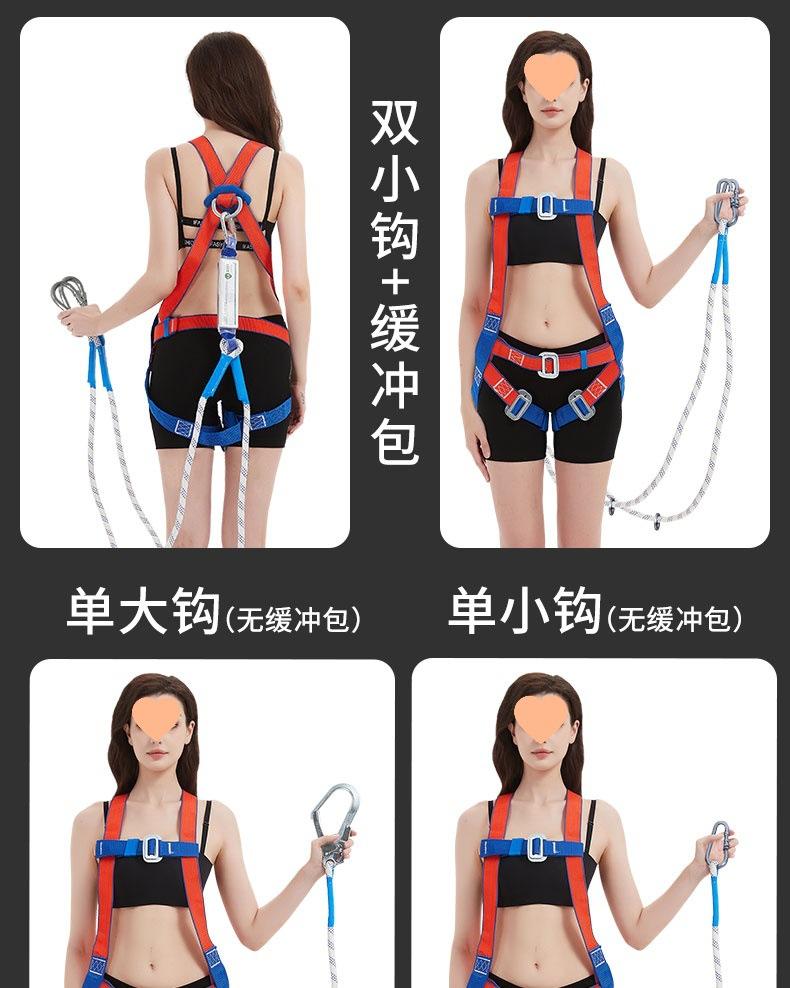 双小钩+缓冲包

单大钩(无缓冲包)

单小钩(无缓冲包)