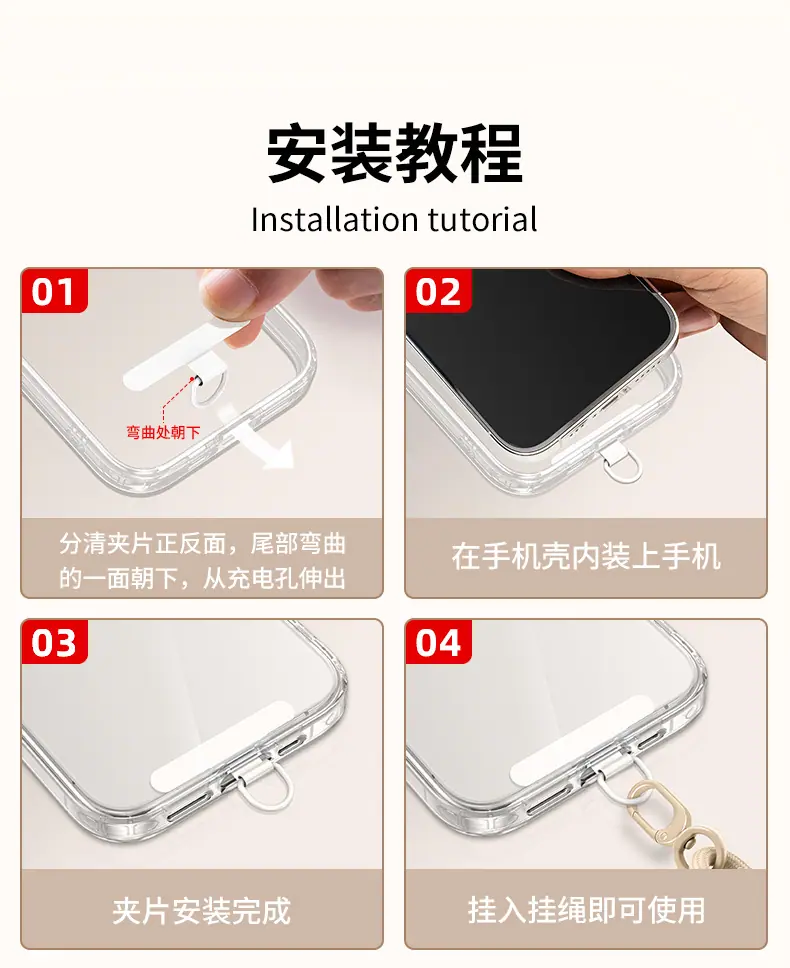 安装教程

Installation tutorial

01

弯曲处朝下

分清夹片正反面，尾部弯曲的一面朝下，从充电孔伸出

02

在手机壳内装上手机

03

夹片安装完成

04

挂入挂绳即可使用