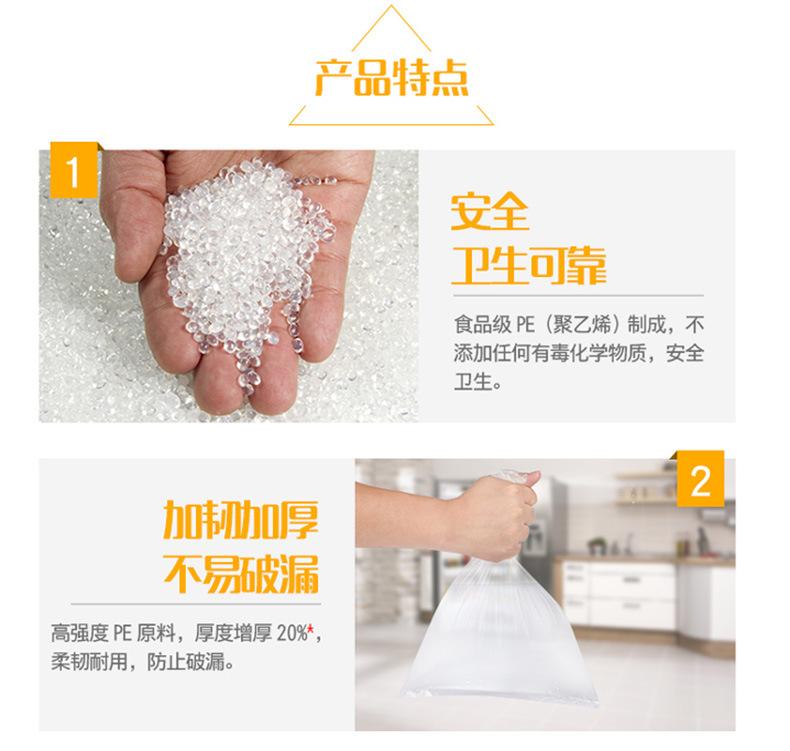 产品特点

1

安全
卫生可靠

食品级 PE（聚乙烯）制成，不添加任何有毒化学物质，安全卫生。

2

加韧加厚
不易破漏

高强度 PE 原料，厚度增厚 20%*，柔韧耐用，防止破漏。