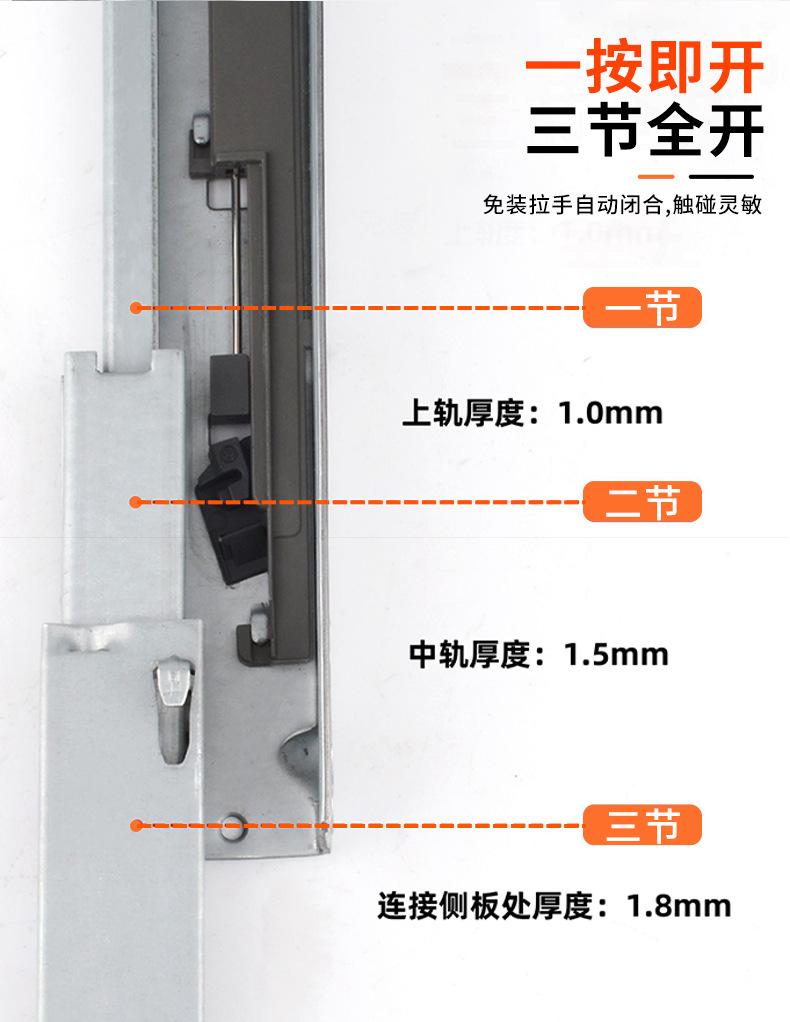 一按即开
三节全开

免装拉手自动闭合,触碰灵敏

一节

上轨厚度：1.0mm

二节

中轨厚度：1.5mm

三节

连接侧板处厚度：1.8mm