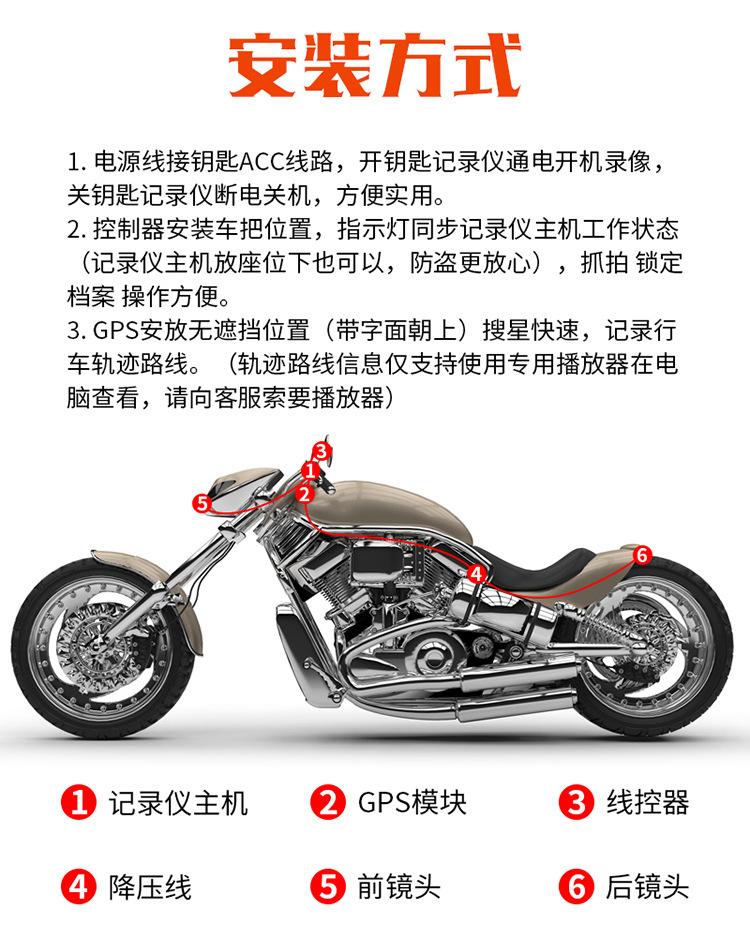 安装方式

1. 电源线接钥匙ACC线路，开钥匙记录仪通电开机录像，关钥匙记录仪断电关机，方便实用。
2. 控制器安装车把位置，指示灯同步记录仪主机工作状态（记录仪主机放座位下也可以，防盗更放心），抓拍 锁定档案 操作方便。
3. GPS安放无遮挡位置（带字面朝上）搜星快速，记录行车轨迹路线。（轨迹路线信息仅支持使用专用播放器在电脑查看，请向客服索要播放器）

3
1
2
5
4
6

1 记录仪主机
2 GPS模块
3 线控器
4 降压线
5 前镜头
6 后镜头