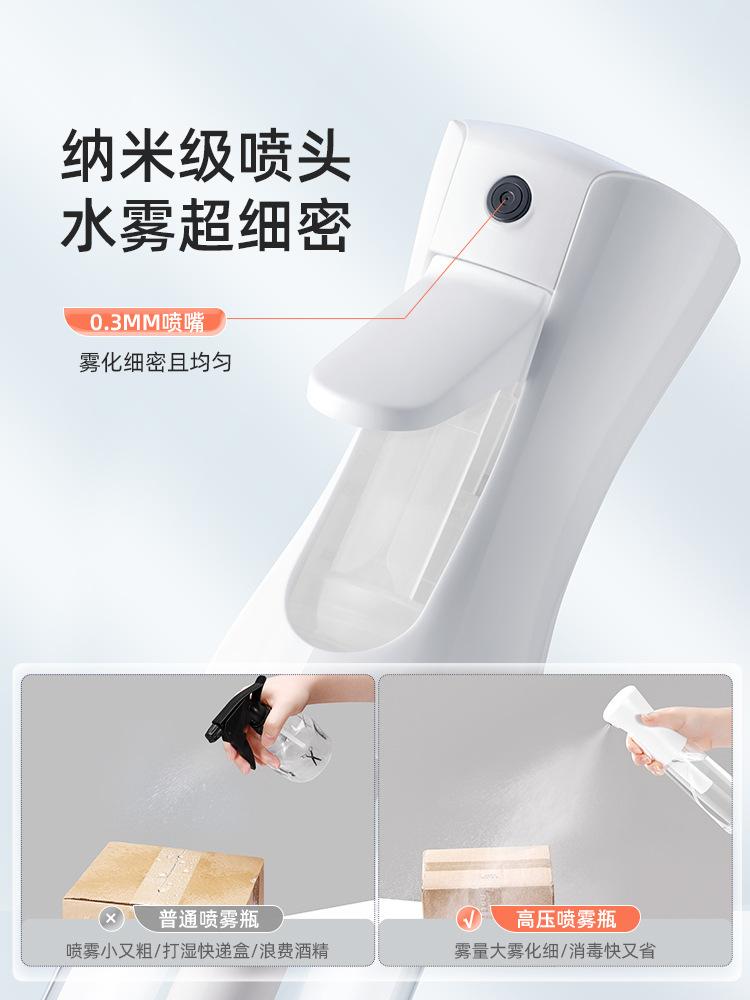 纳米级喷头
水雾超细密

0.3MM喷嘴
雾化细密且均匀

普通喷雾瓶
喷雾小又粗/打湿快递盒/浪费酒精

高压喷雾瓶
雾量大雾化细/消毒快又省