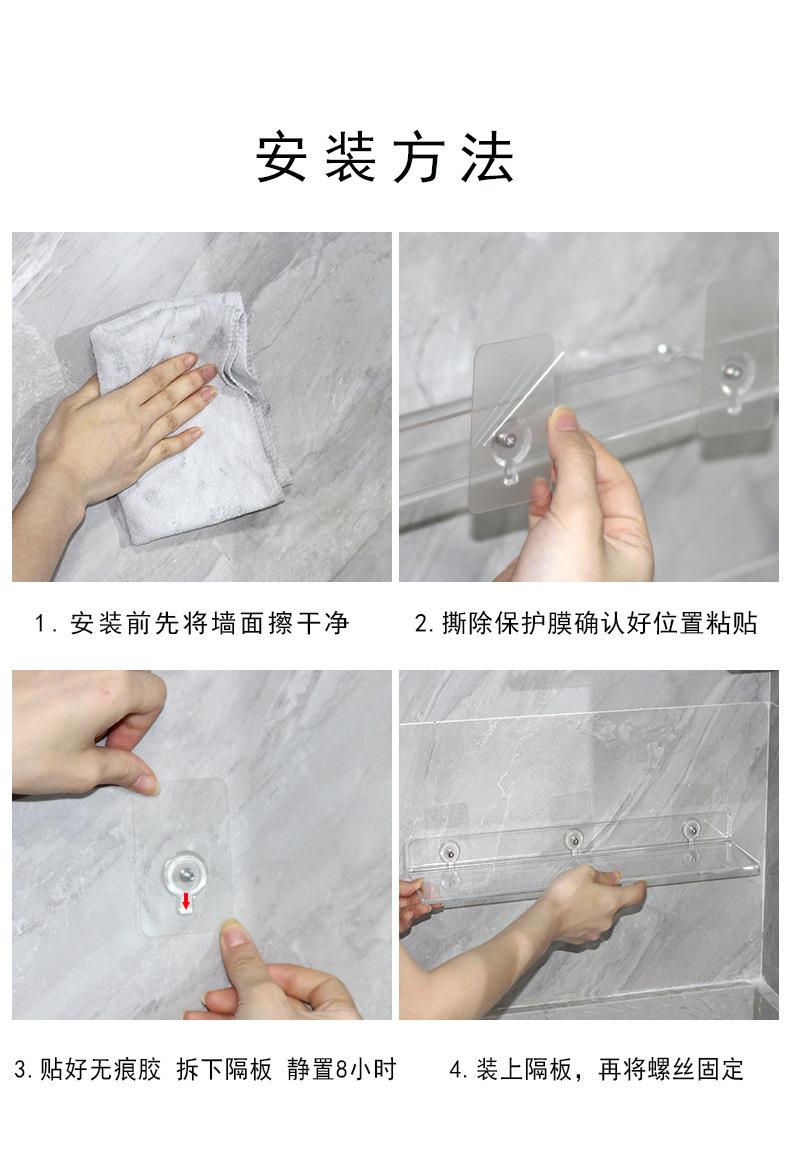 安装方法

1. 安装前先将墙面擦干净

2. 撕除保护膜确认好位置粘贴

3. 贴好无痕胶 拆下隔板 静置8小时

4. 装上隔板，再将螺丝固定