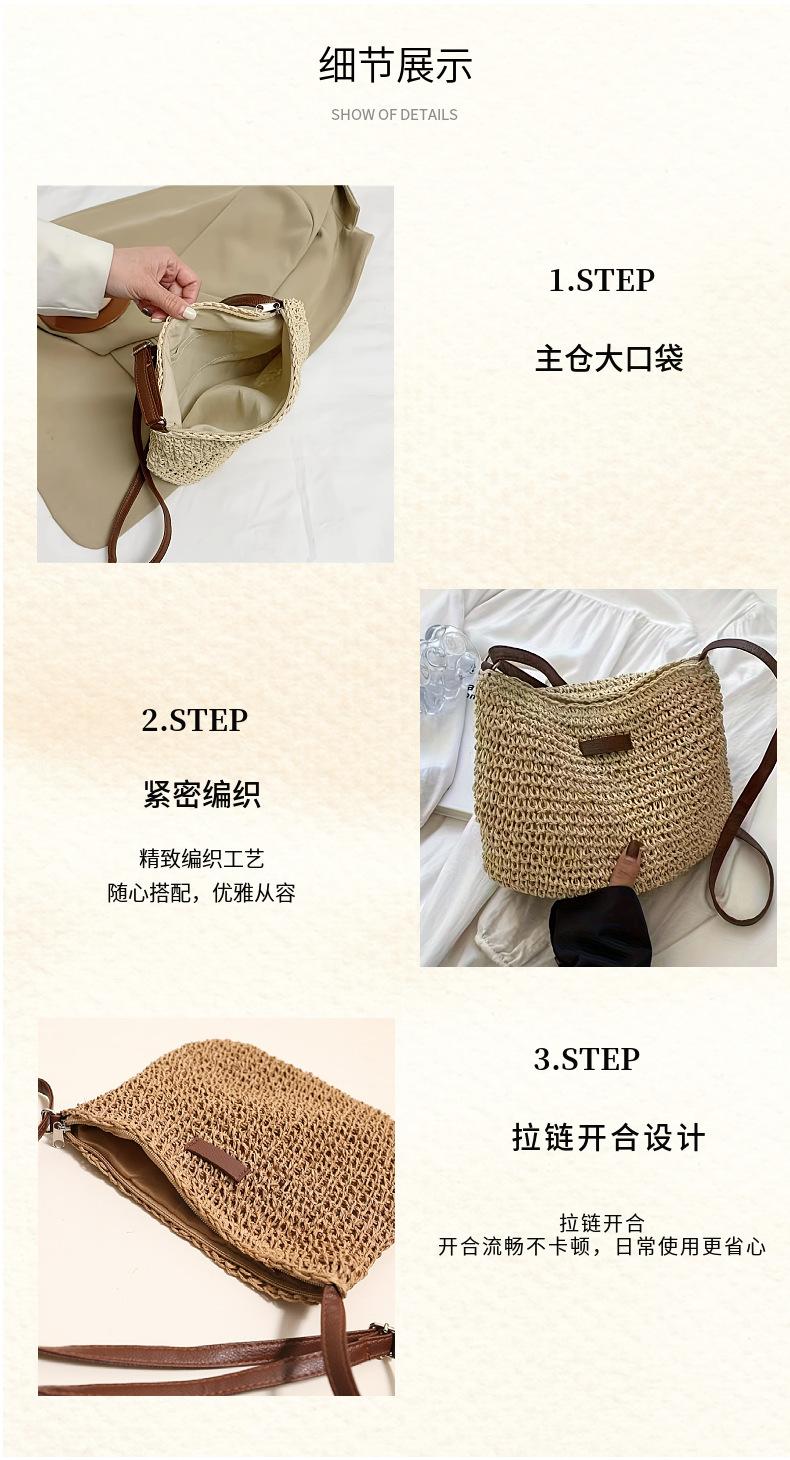 细节展示

SHOW OF DETAILS

1.STEP

主仓大口袋

2.STEP

紧密编织

精致编织工艺
随心搭配，优雅从容

3.STEP

拉链开合设计

拉链开合
开合流畅不卡顿，日常使用更省心