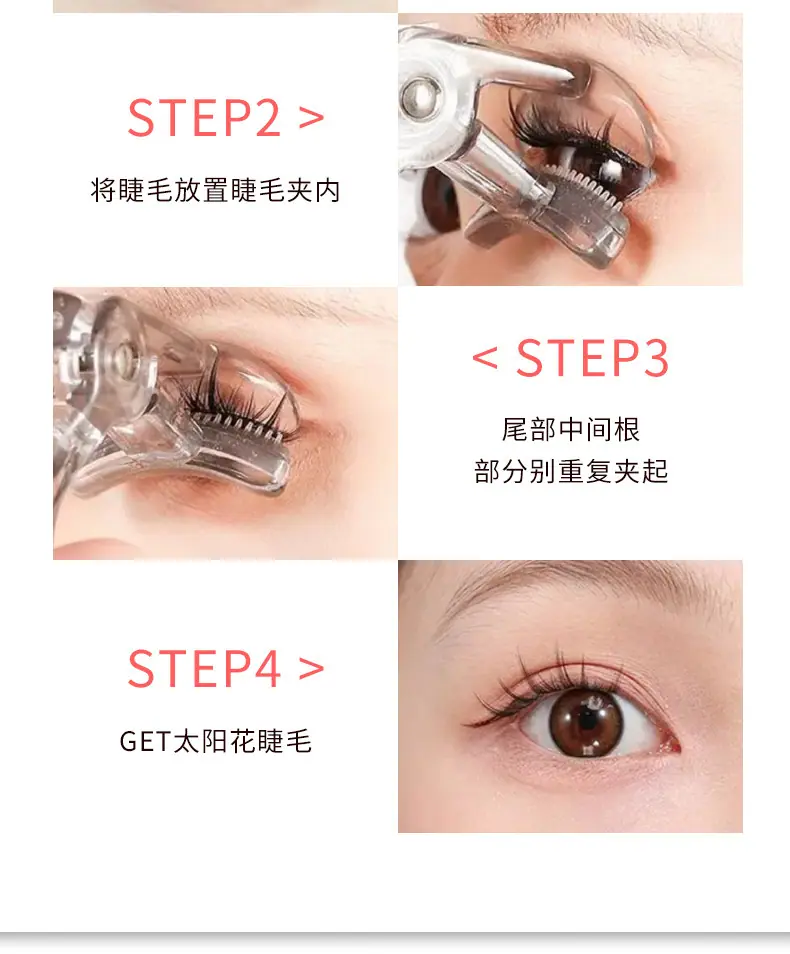 STEP2 >

将睫毛放置睫毛夹内

< STEP3

尾部中间根
部分别重复夹起

STEP4 >

GET太阳花睫毛