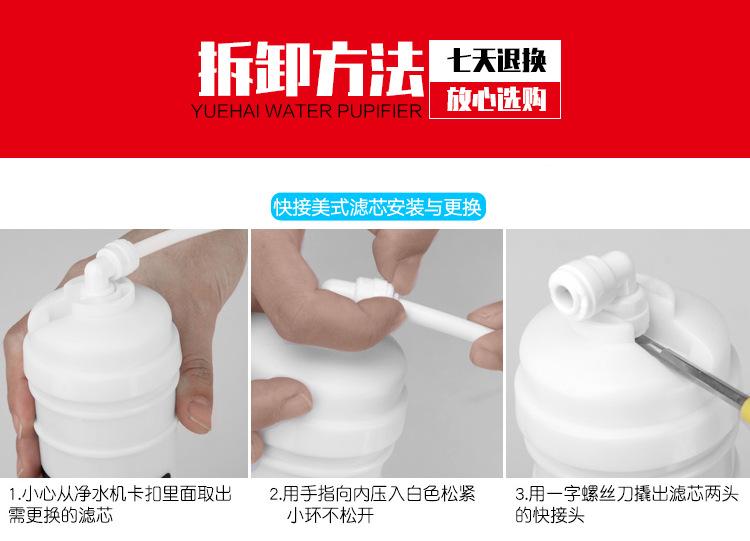 拆卸方法
YUEHAI WATER PUPIFIER
七天退换
放心选购

快接美式滤芯安装与更换

1.小心从净水机卡扣里面取出需更换的滤芯

2.用手指向内压入白色松紧小环不松开

3.用一字螺丝刀撬出滤芯两头的快接头