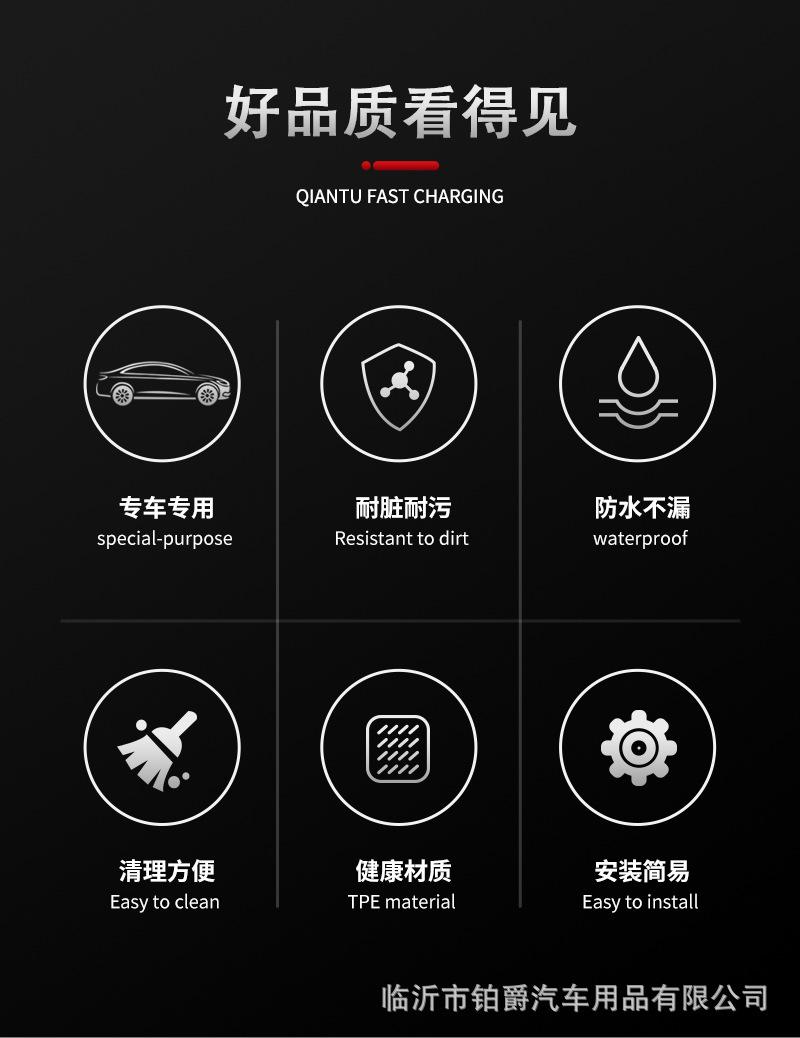 好品质看得见

QIANTU FAST CHARGING

专车专用
special-purpose

耐脏耐污
Resistant to dirt

防水不漏
waterproof

清理方便
Easy to clean

健康材质
TPE material

安装简易
Easy to install

临沂市铂爵汽车用品有限公司