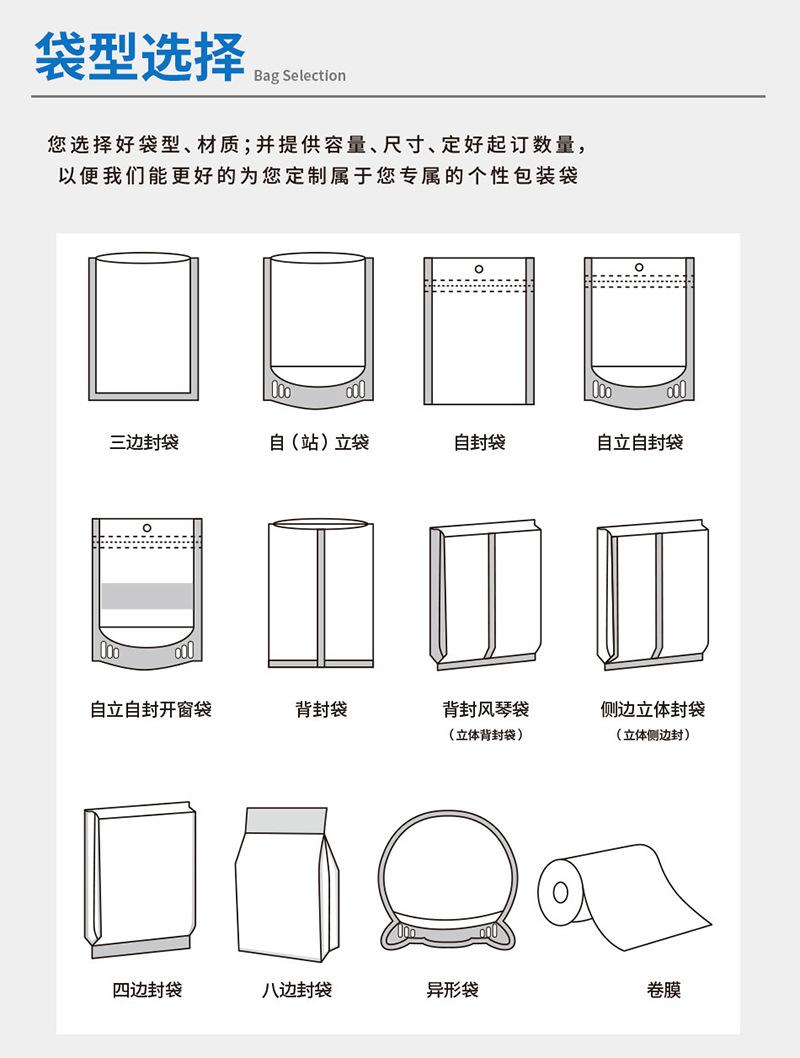 袋型选择 Bag Selection

您选择好袋型、材质；并提供容量、尺寸、定好起订数量，以便我们能更好的为您定制属于您专属的个性包装袋

三边封袋

自（站）立袋

自封袋

自立自封袋

自立自封开窗袋

背封袋

背封风琴袋
（立体背封袋）

侧边立体封袋
（立体侧边封）

四边封袋

八边封袋

异形袋

卷膜