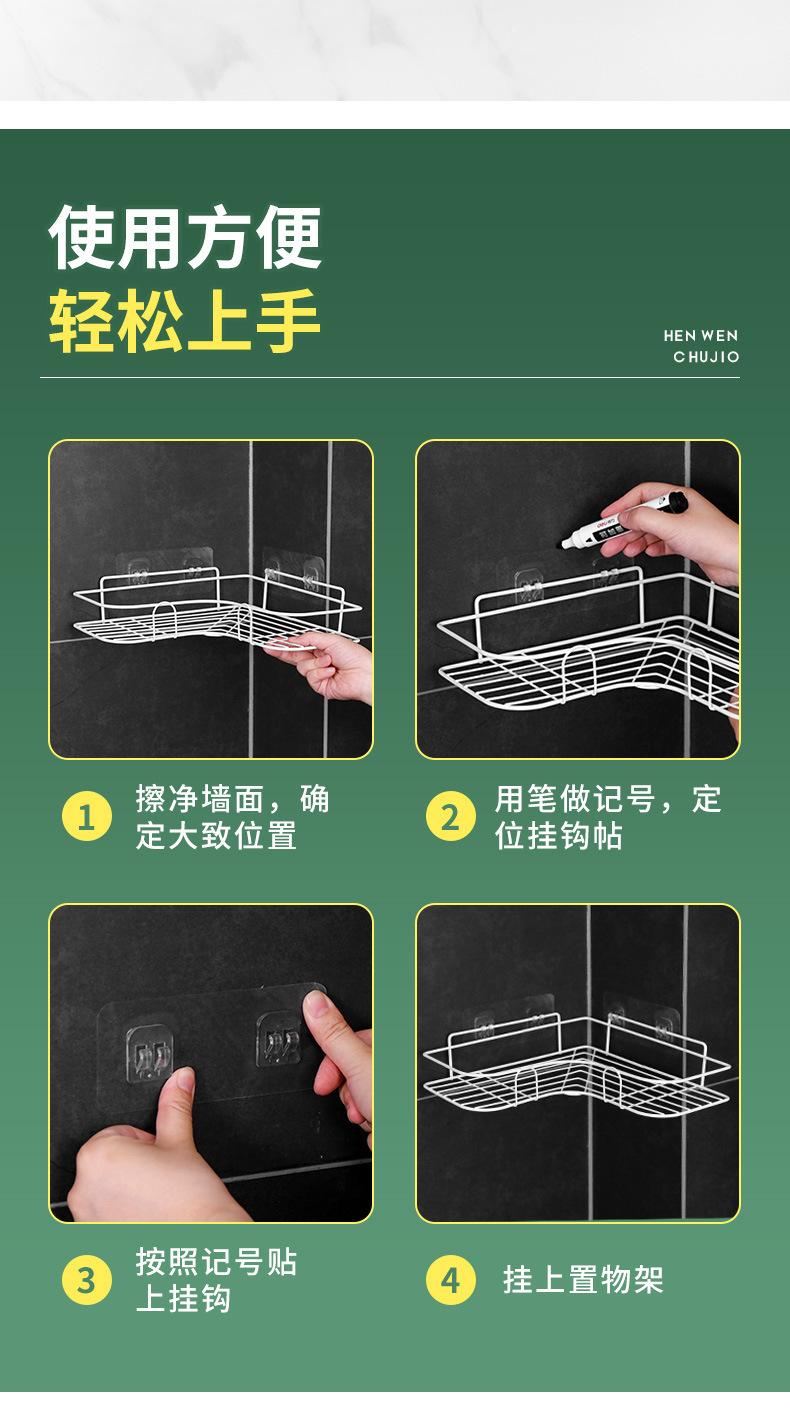 使用方便
轻松上手

HEN WEN
CHUJIO

1 擦净墙面，确定大致位置

2 用笔做记号，定位挂钩帖

3 按照记号贴上挂钩

4 挂上置物架