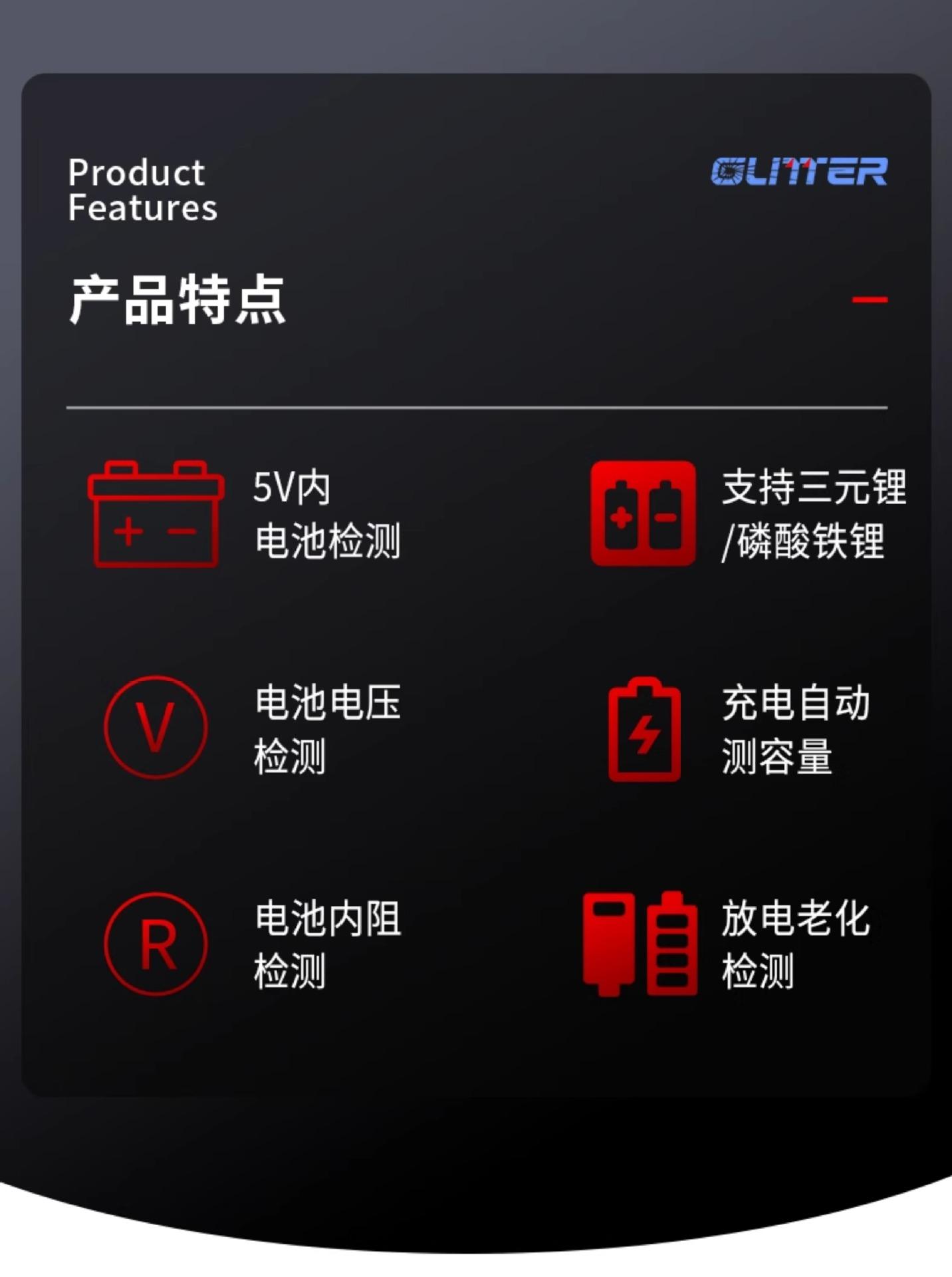 Product
Features

GLITTER

产品特点

5V内
电池检测

支持三元锂
/磷酸铁锂

电池电压
检测

充电自动
测容量

电池内阻
检测

放电老化
检测