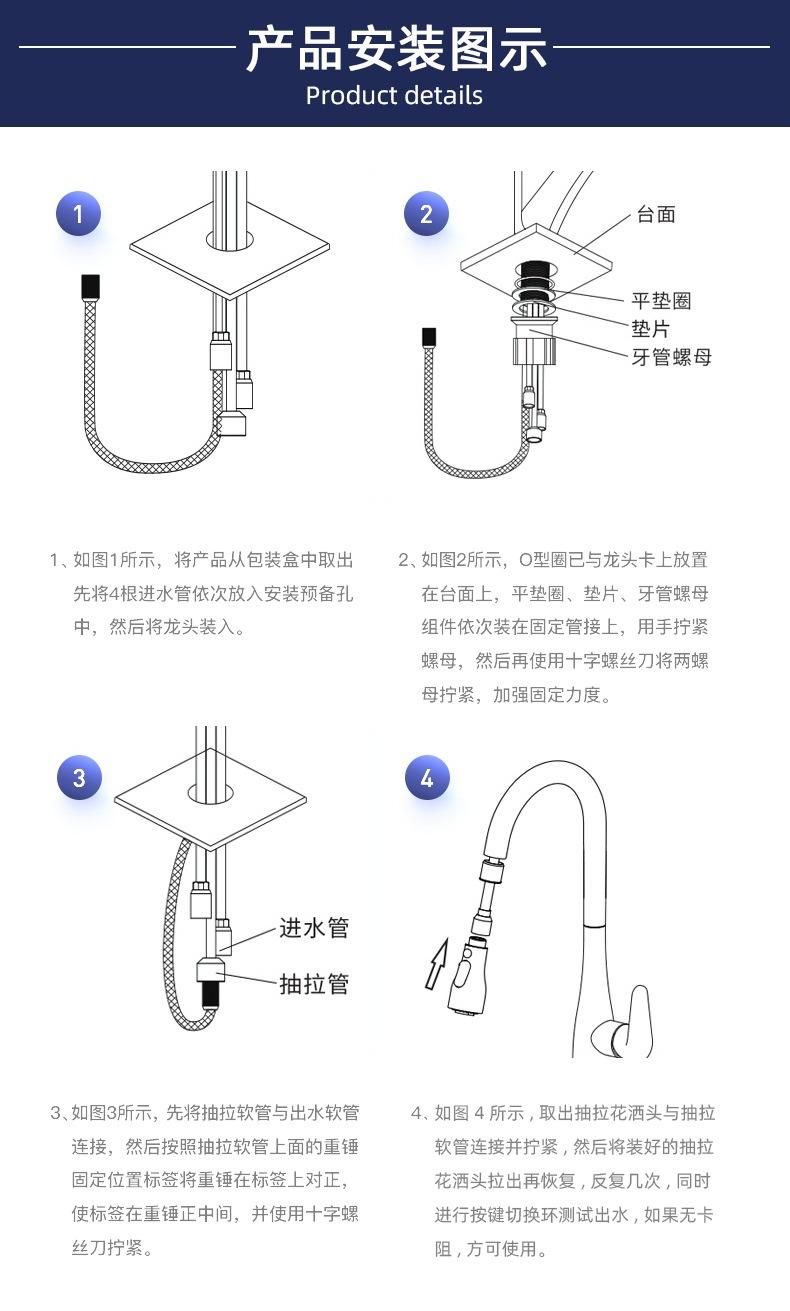 产品安装图示
Product details

1

2

台面
平垫圈
垫片
牙管螺母

1、如图1所示，将产品从包装盒中取出先将4根进水管依次放入安装预备孔中，然后将龙头装入。

2、如图2所示，O型圈已与龙头卡上放置在台面上，平垫圈、垫片、牙管螺母组件依次装在固定管接上，用手拧紧螺母，然后再使用十字螺丝刀将两螺母拧紧，加强固定力度。

3

进水管
抽拉管

4

3、如图3所示，先将抽拉软管与出水软管连接，然后按照抽拉软管上面的重锤固定位置标签将重锤在标签上对正，使标签在重锤正中间，并使用十字螺丝刀拧紧。

4、如图 4 所示，取出抽拉花洒头与抽拉软管连接并拧紧，然后将装好的抽拉花洒头拉出再恢复，反复几次，同时进行按键切换环测试出水，如果无卡阻，方可使用。