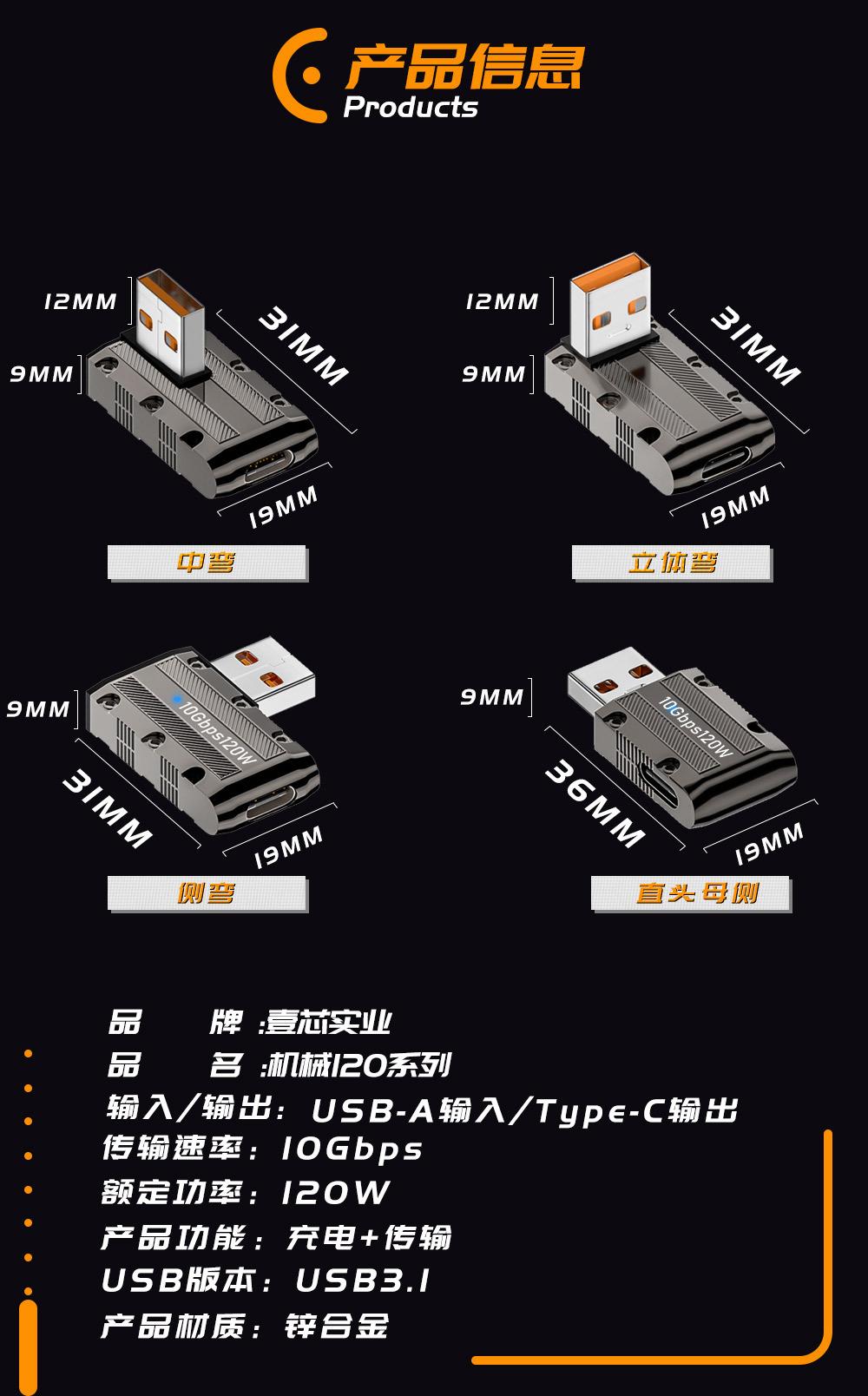 产品信息
Products

12MM
9MM
31MM
19MM
中弯

12MM
9MM
31MM
19MM
立体弯

9MM
10Gbps120W
31MM
19MM
侧弯

9MM
10Gbps120W
36MM
19MM
直头母侧

品　　牌 :壹芯实业
品　　名 :机械120系列
输入/输出: USB-A输入/Type-C输出
传输速率: 10Gbps
额定功率: 120W
产品功能: 充电+传输
USB版本: USB3.1
产品材质: 锌合金