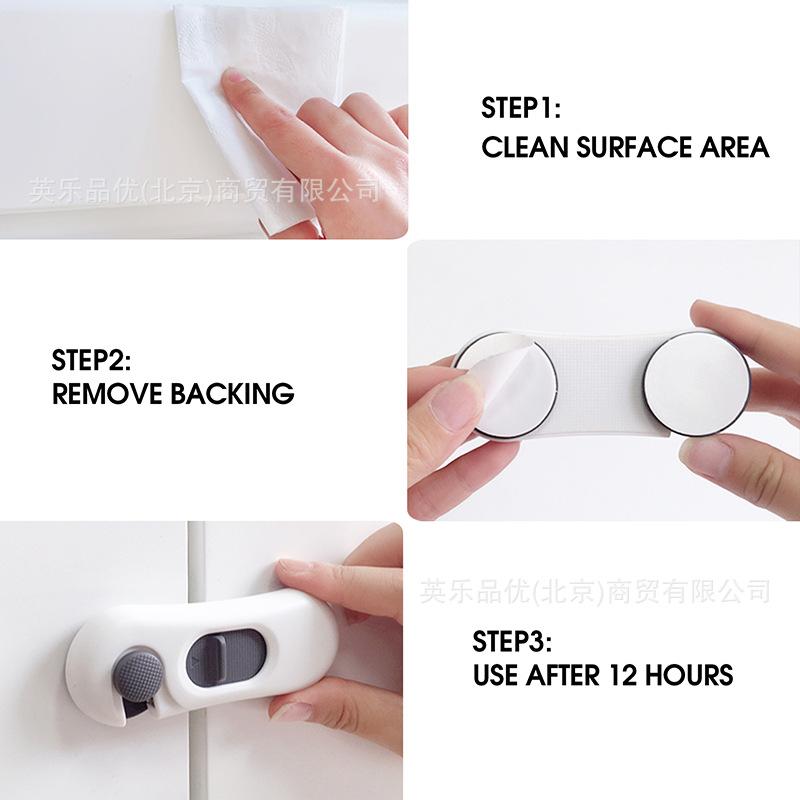 STEP1:
CLEAN SURFACE AREA

英乐品优(北京)商贸有限公司

STEP2:
REMOVE BACKING

英乐品优(北京)商贸有限公司

STEP3:
USE AFTER 12 HOURS