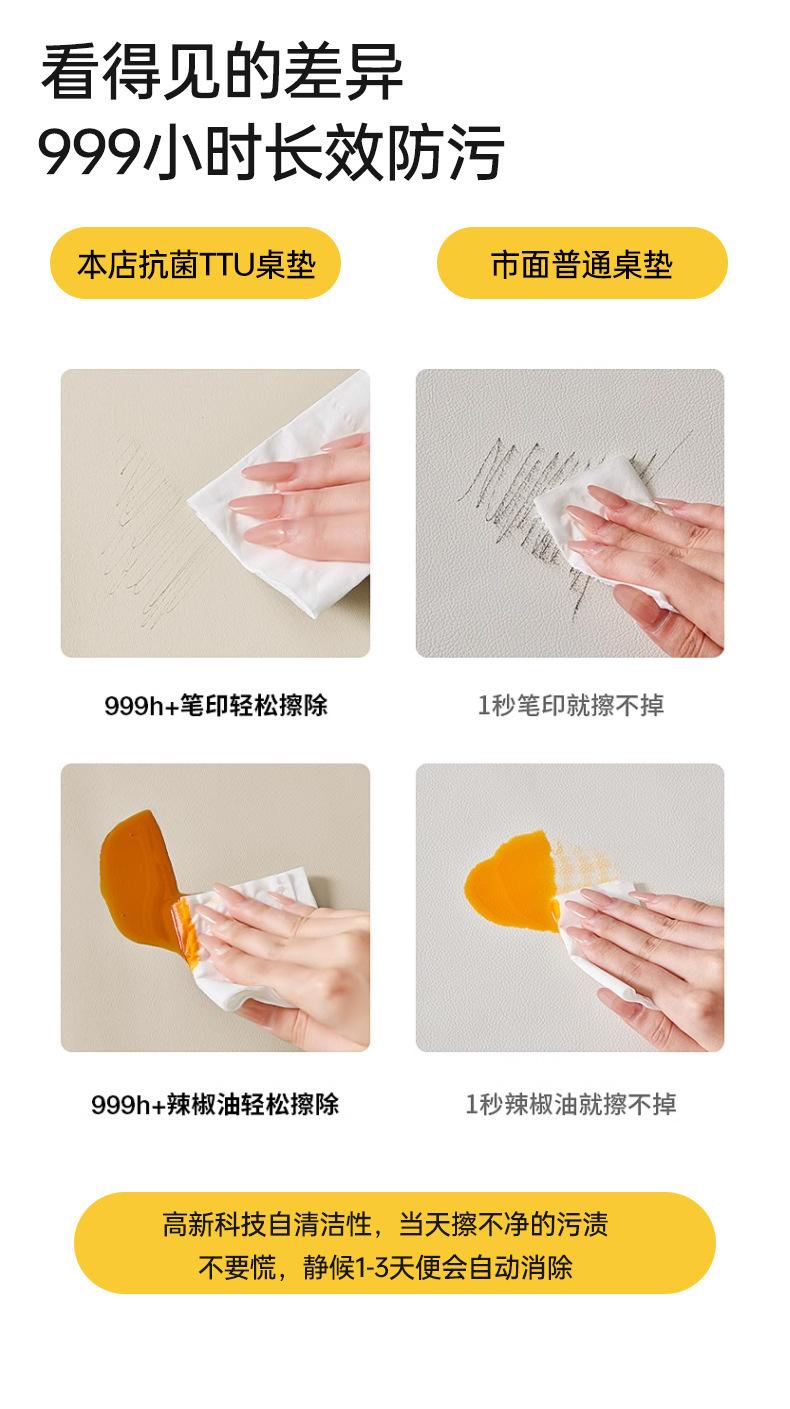 看得见的差异
999小时长效防污

本店抗菌TTU桌垫

市面普通桌垫

999h+笔印轻松擦除

1秒笔印就擦不掉

999h+辣椒油轻松擦除

1秒辣椒油就擦不掉

高新科技自清洁性，当天擦不净的污渍
不要慌，静候1-3天便会自动消除