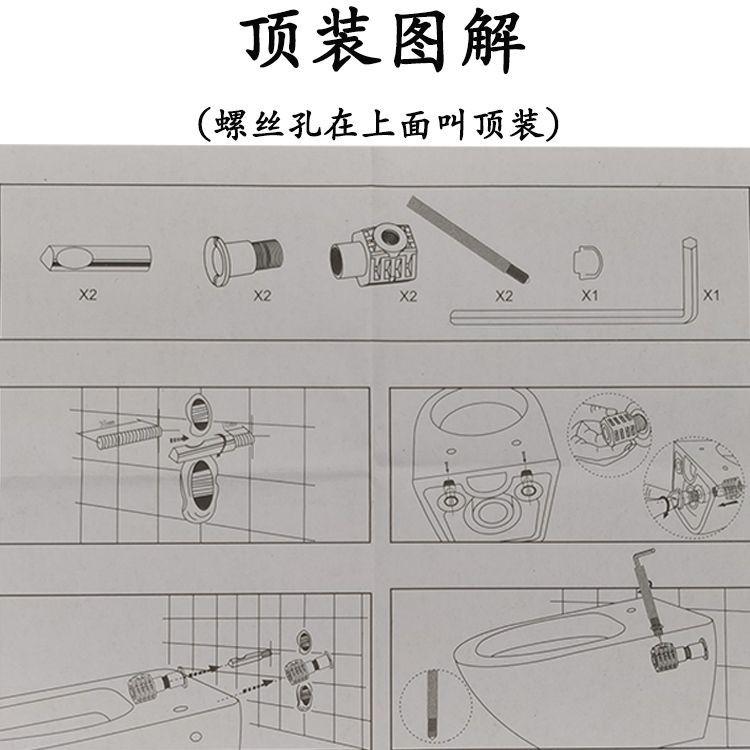 顶装图解

(螺丝孔在上面叫顶装)

X2

X2

X2

X2

X1

X1