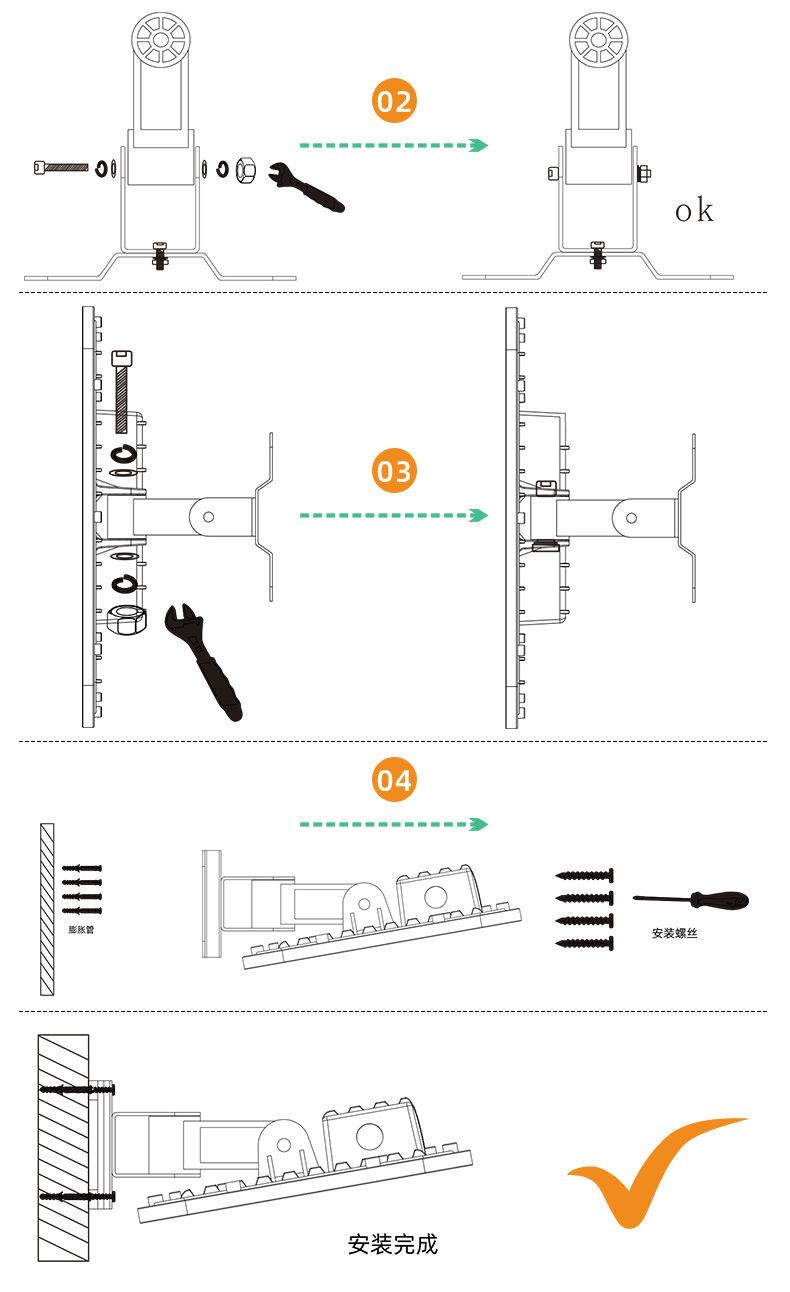 02

ok

03

04

膨胀管

安装螺丝

安装完成