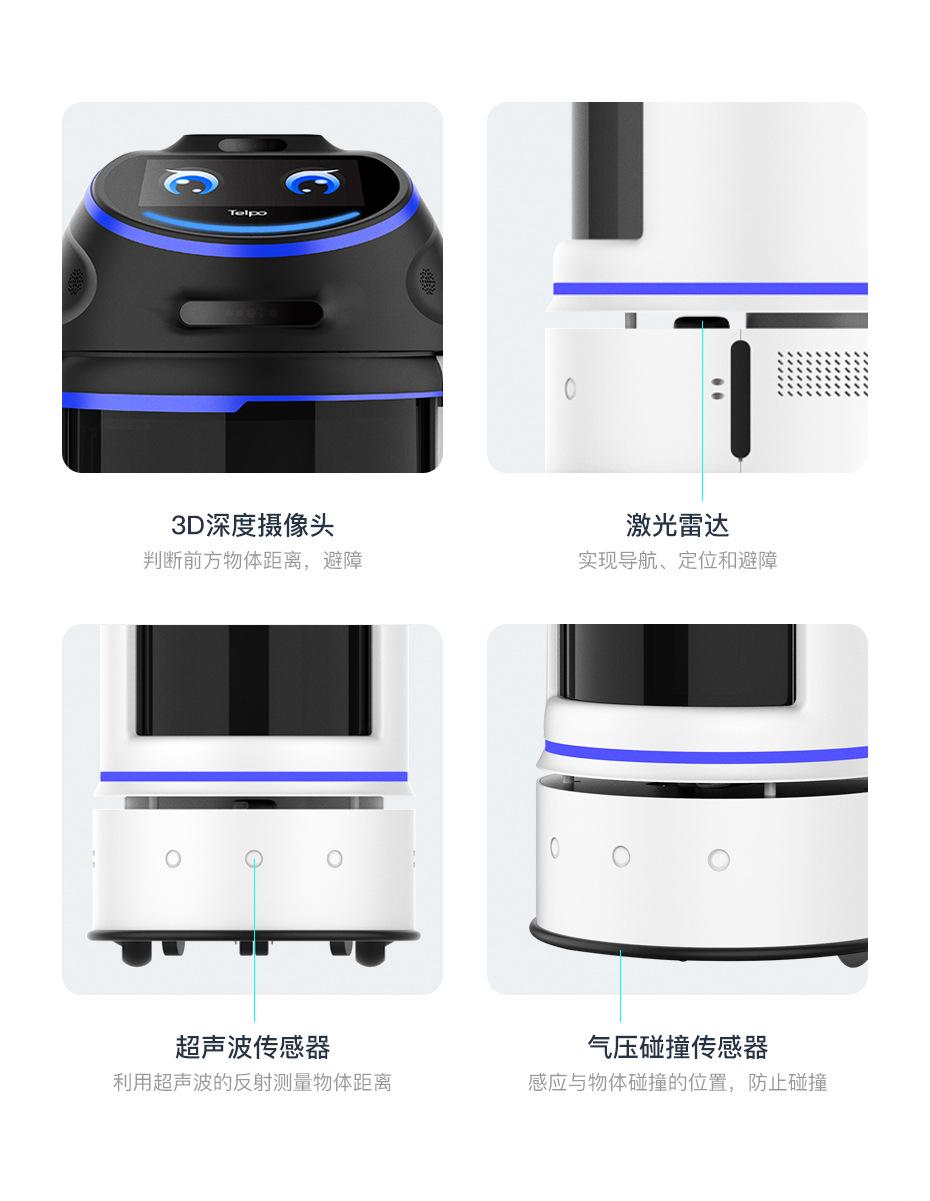 Telpo

3D深度摄像头
判断前方物体距离，避障

激光雷达
实现导航、定位和避障

超声波传感器
利用超声波的反射测量物体距离

气压碰撞传感器
感应与物体碰撞的位置，防止碰撞