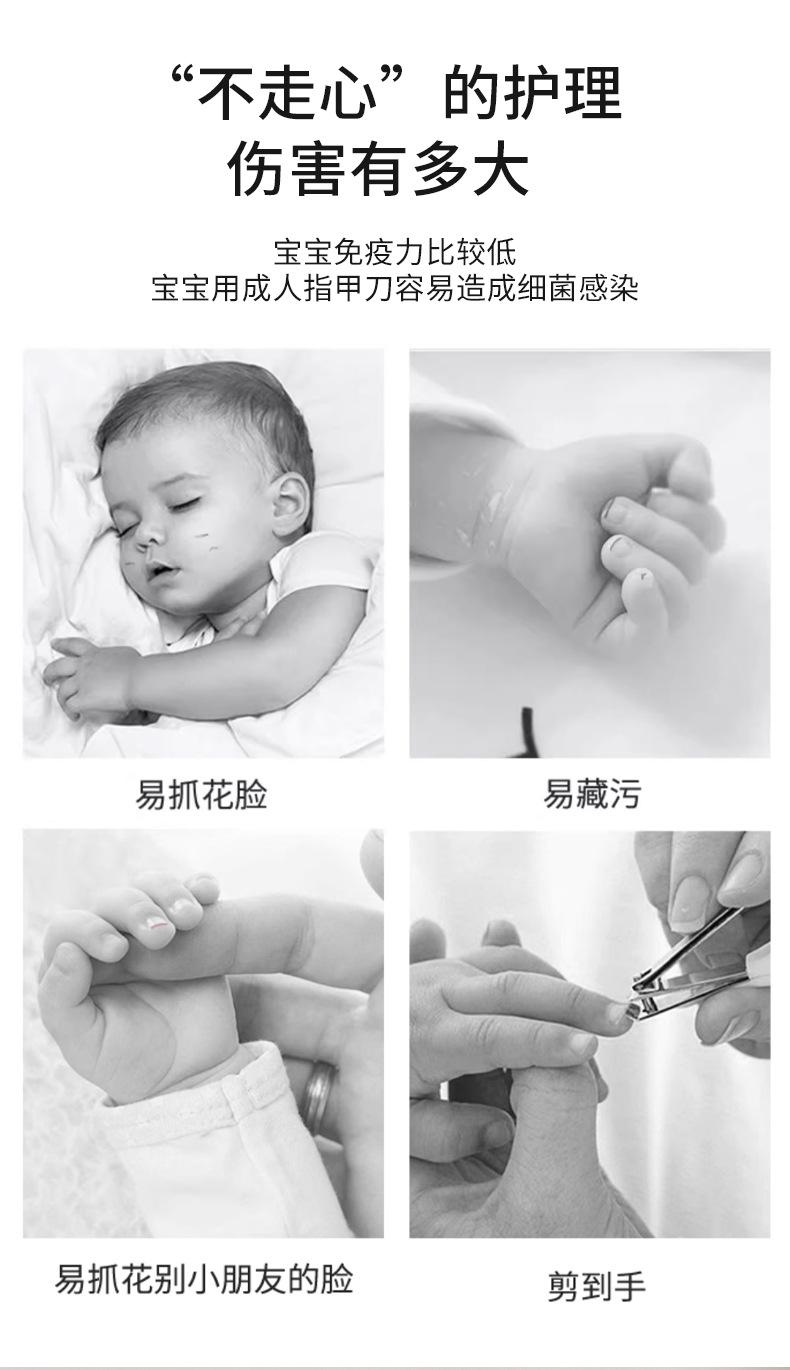 “不走心”的护理
伤害有多大

宝宝免疫力比较低
宝宝用成人指甲刀容易造成细菌感染

易抓花脸

易藏污

易抓花别小朋友的脸

剪到手