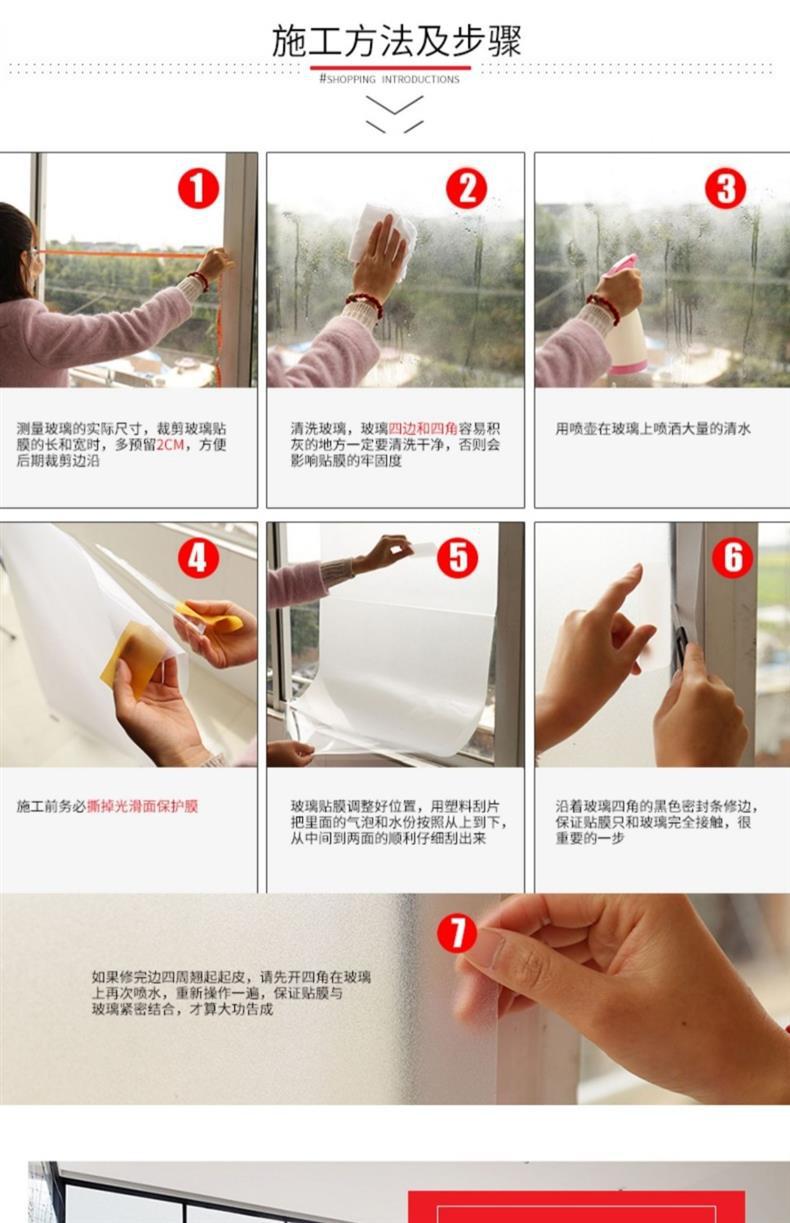 施工方法及步骤

#SHOPPING INTRODUCTIONS

1

测量玻璃的实际尺寸，裁剪玻璃贴膜的长和宽时，多预留2CM，方便后期裁剪边沿

2

清洗玻璃，玻璃四边和四角容易积灰的地方一定要清洗干净，否则会影响贴膜的牢固度

3

用喷壶在玻璃上喷洒大量的清水

4

施工前务必撕掉光滑面保护膜

5

玻璃贴膜调整好位置，用塑料刮片把里面的气泡和水份按照从上到下，从中间到两面的顺利仔细刮出来

6

沿着玻璃四角的黑色密封条修边，保证贴膜只和玻璃完全接触，很重要的一步

7

如果修完边四周翘起起皮，请先开四角在玻璃上再次喷水，重新操作一遍，保证贴膜与玻璃紧密结合，才算大功告成