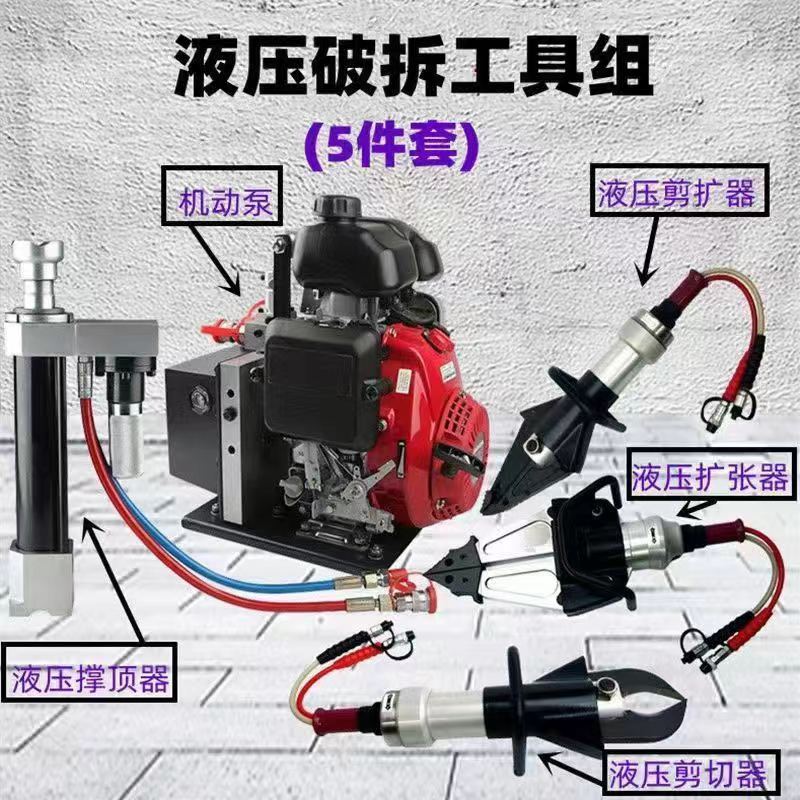 液压破拆工具组
(5件套)

机动泵

液压剪扩器

液压扩张器

液压撑顶器

液压剪切器